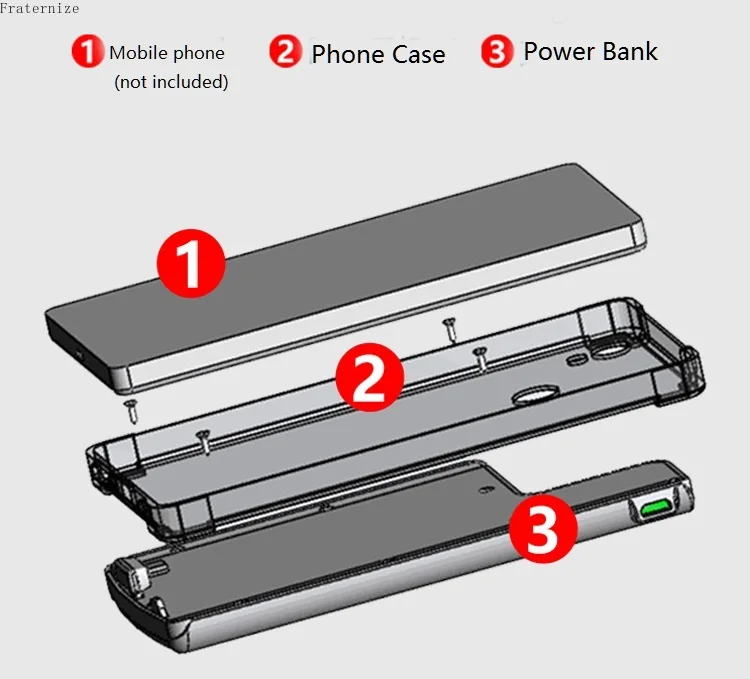 Fraternize

1 Mobile phone (not included) 2 Phone Case 3 Power Bank

1

2

3