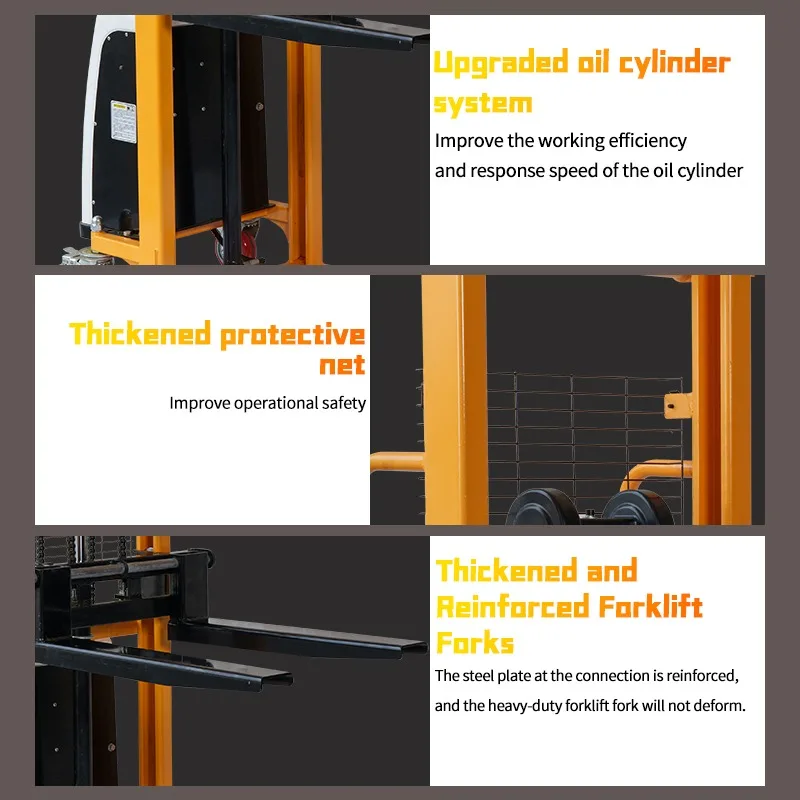 Upgraded oil cylinder system

Improve the working efficiency and response speed of the oil cylinder

Thickened protective net

Improve operational safety

Thickened and Reinforced Forklift Forks

The steel plate at the connection is reinforced, and the heavy-duty forklift fork will not deform.