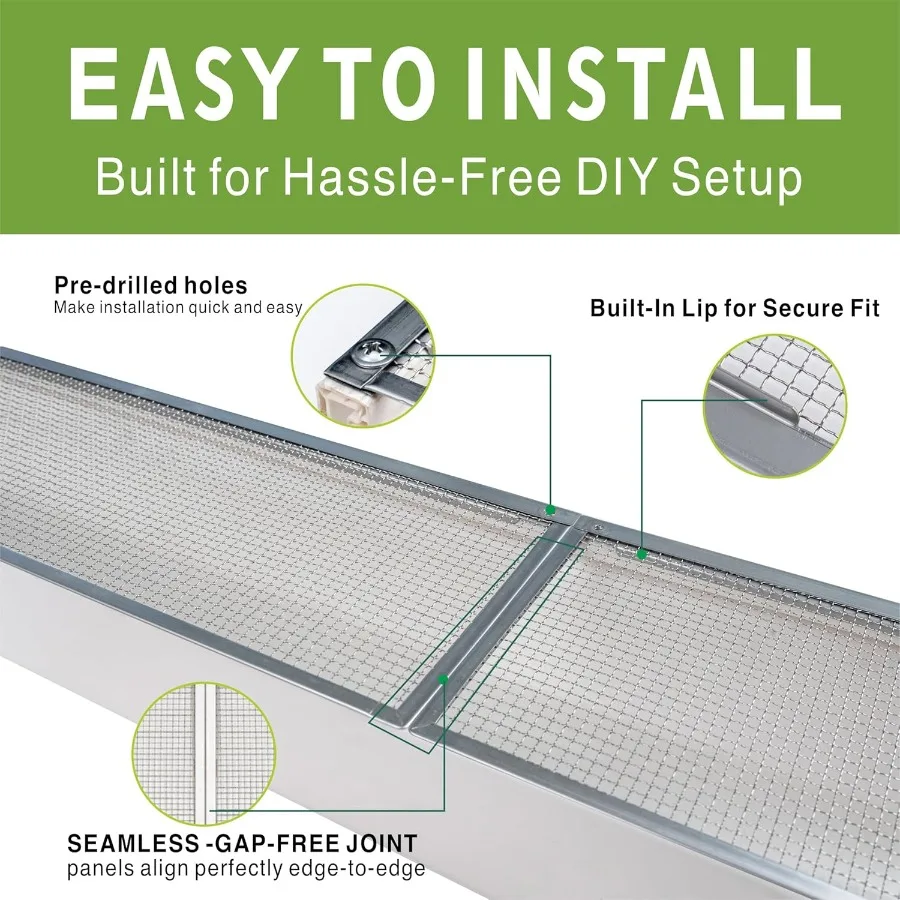 EASY TO INSTALL
Built for Hassle-Free DIY Setup

Pre-drilled holes
Make installation quick and easy

Built-In Lip for Secure Fit

SEAMLESS -GAP-FREE JOINT
panels align perfectly edge-to-edge