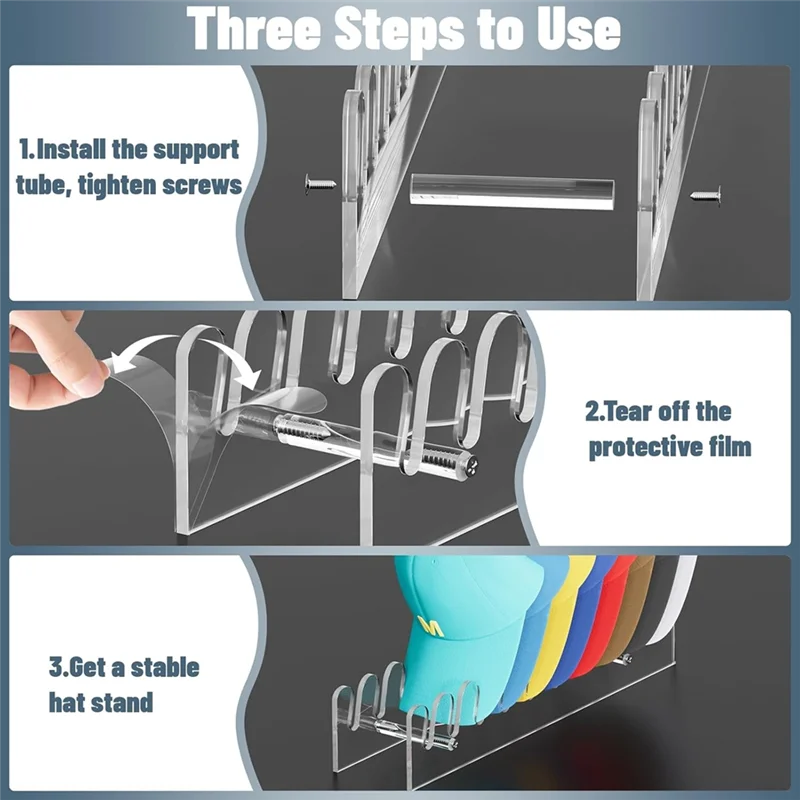 Three Steps to Use

1.Install the support tube, tighten screws

2.Tear off the protective film

3.Get a stable hat stand

M