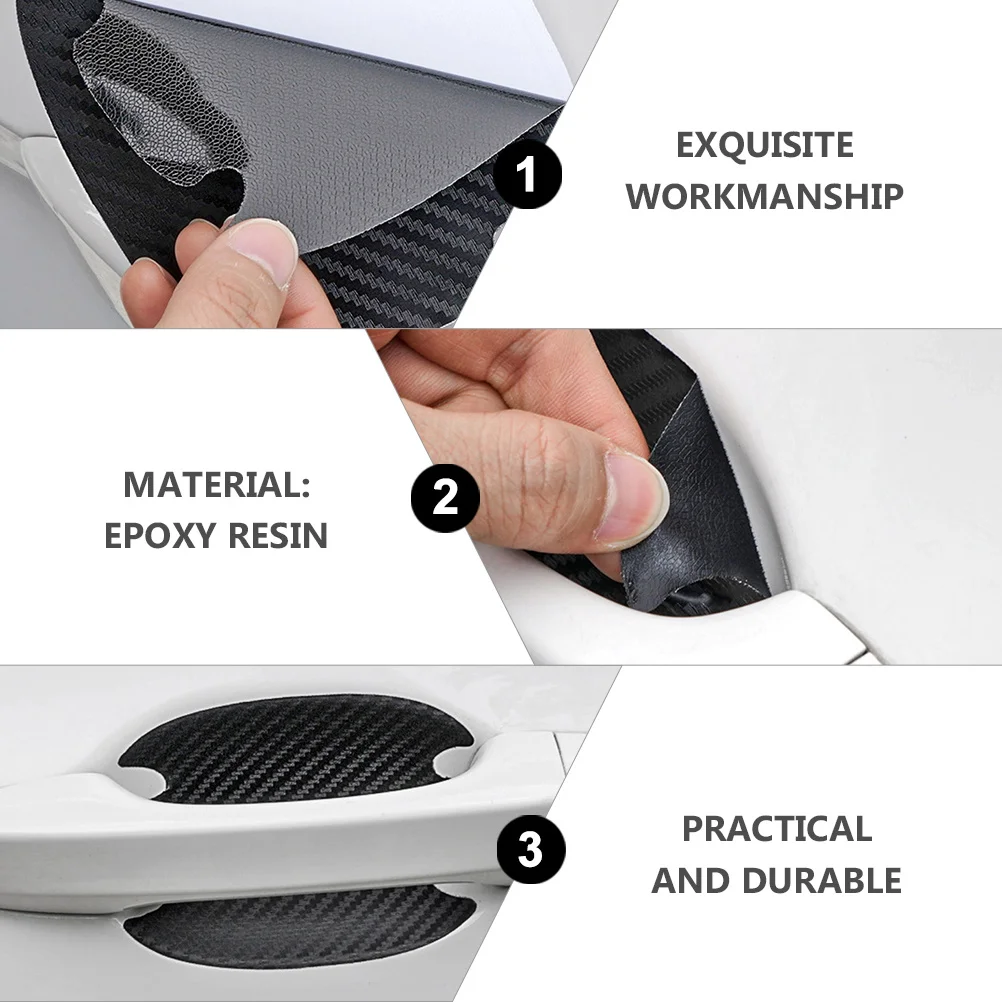 1
EXQUISITE WORKMANSHIP

MATERIAL: EPOXY RESIN
2

3
PRACTICAL AND DURABLE