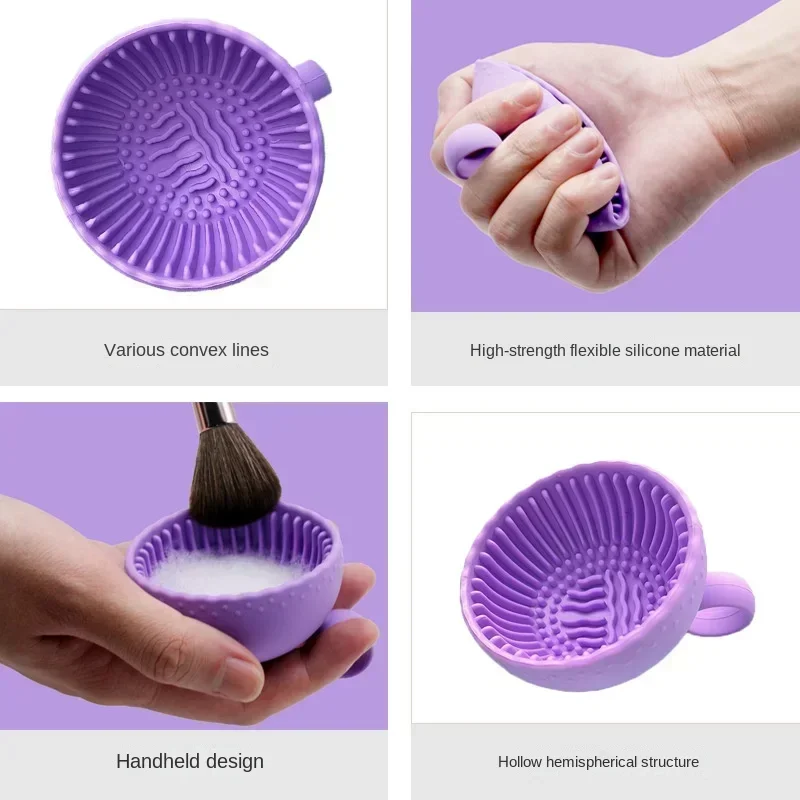 Various convex lines

High-strength flexible silicone material

Handheld design

Hollow hemispherical structure