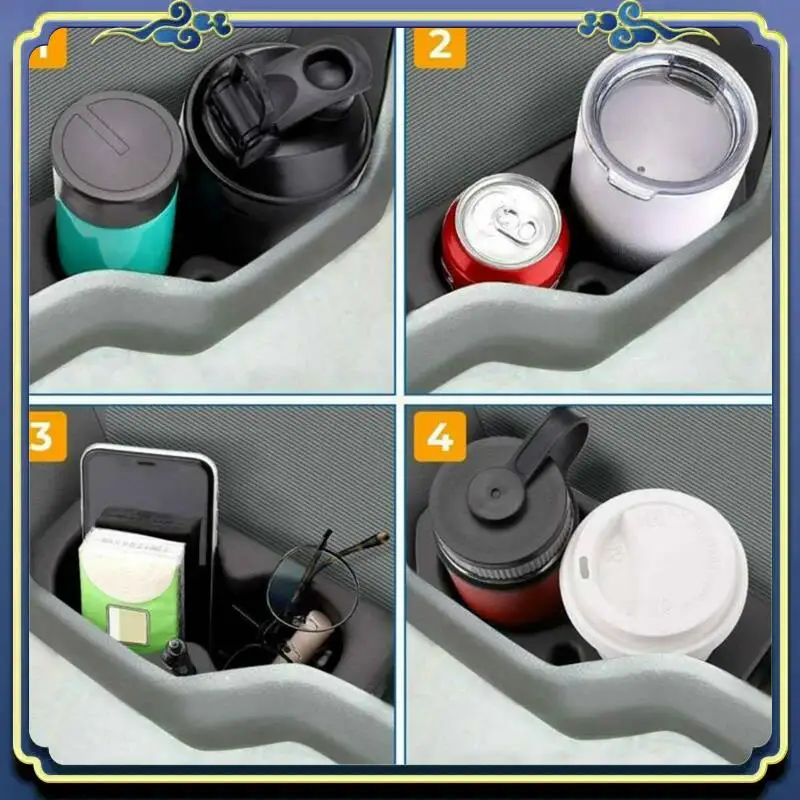 1
2
3
4