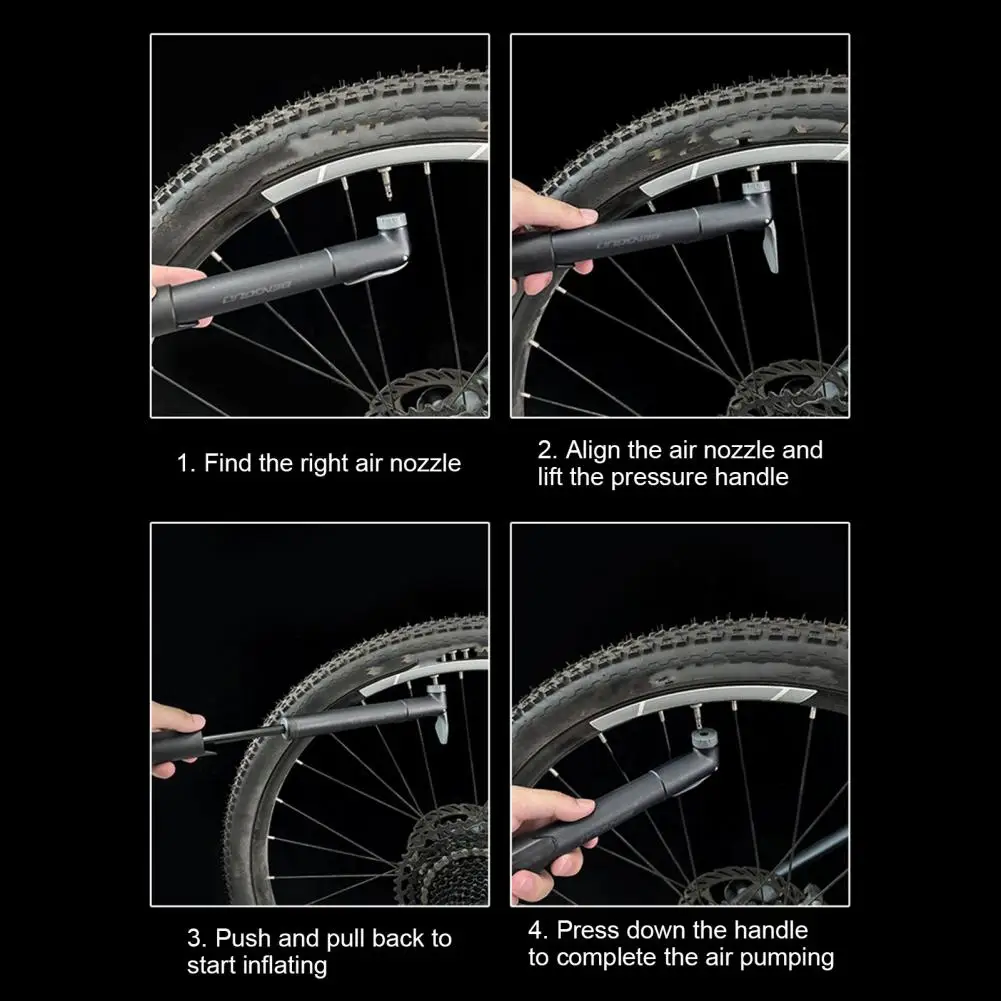 1. Find the right air nozzle

2. Align the air nozzle and lift the pressure handle

3. Push and pull back to start inflating

4. Press down the handle to complete the air pumping