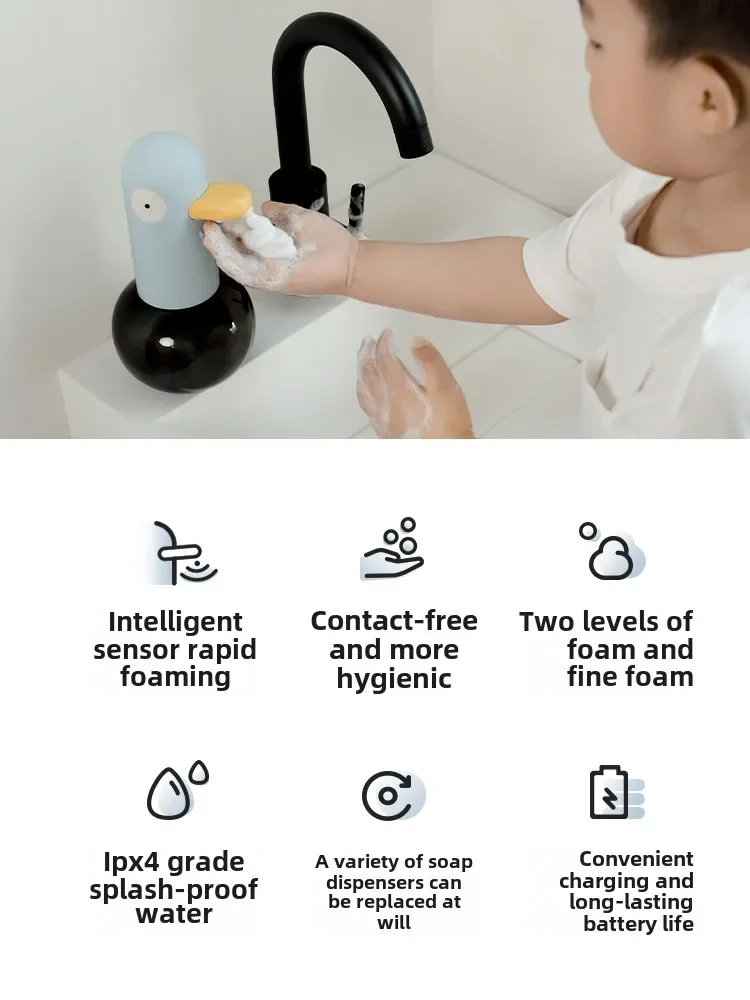 Intelligent sensor rapid foaming

Contact-free and more hygienic

Two levels of foam and fine foam

Ipx4 grade splash-proof water

A variety of soap dispensers can be replaced at will

Convenient charging and long-lasting battery life