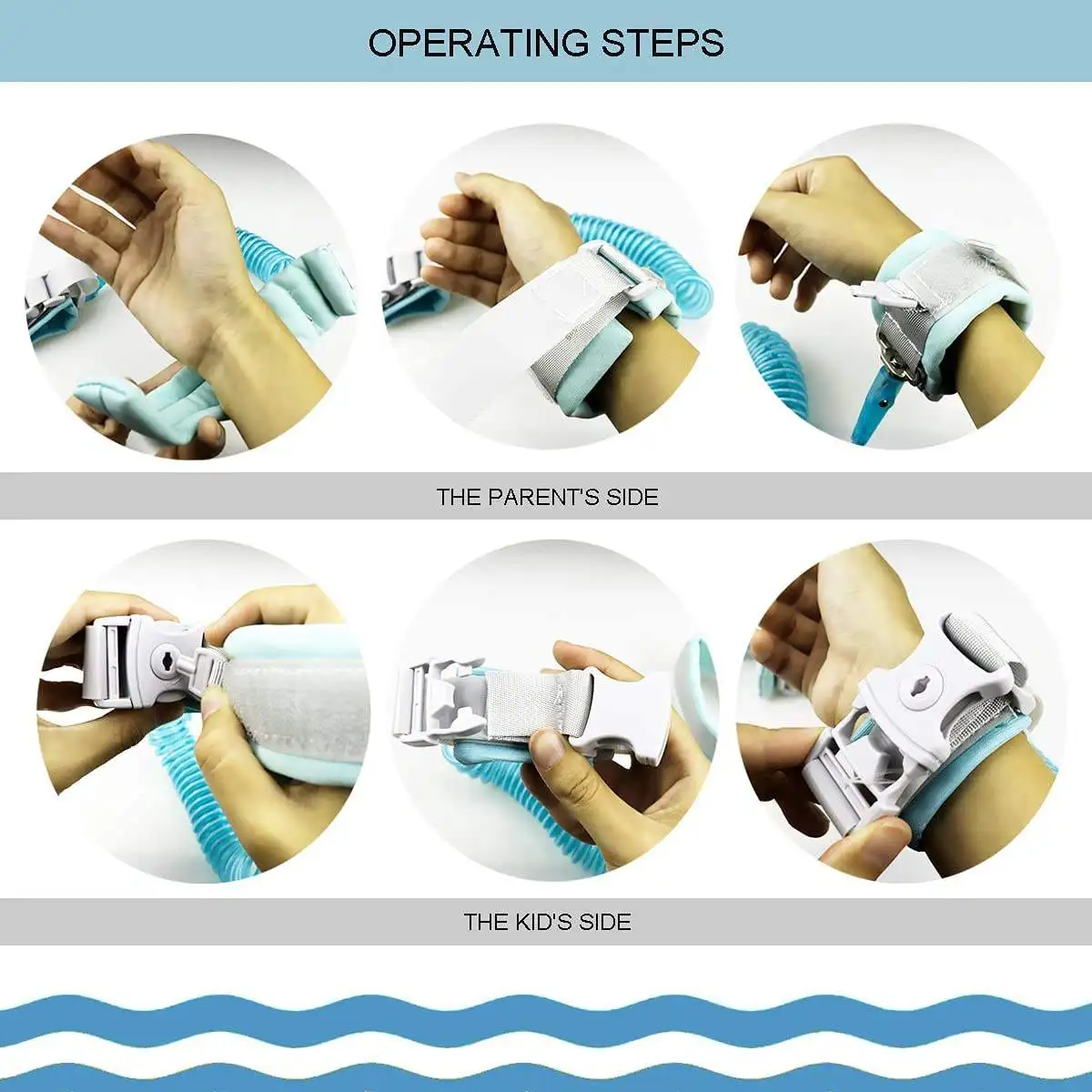 OPERATING STEPS

THE PARENT'S SIDE

THE KID'S SIDE