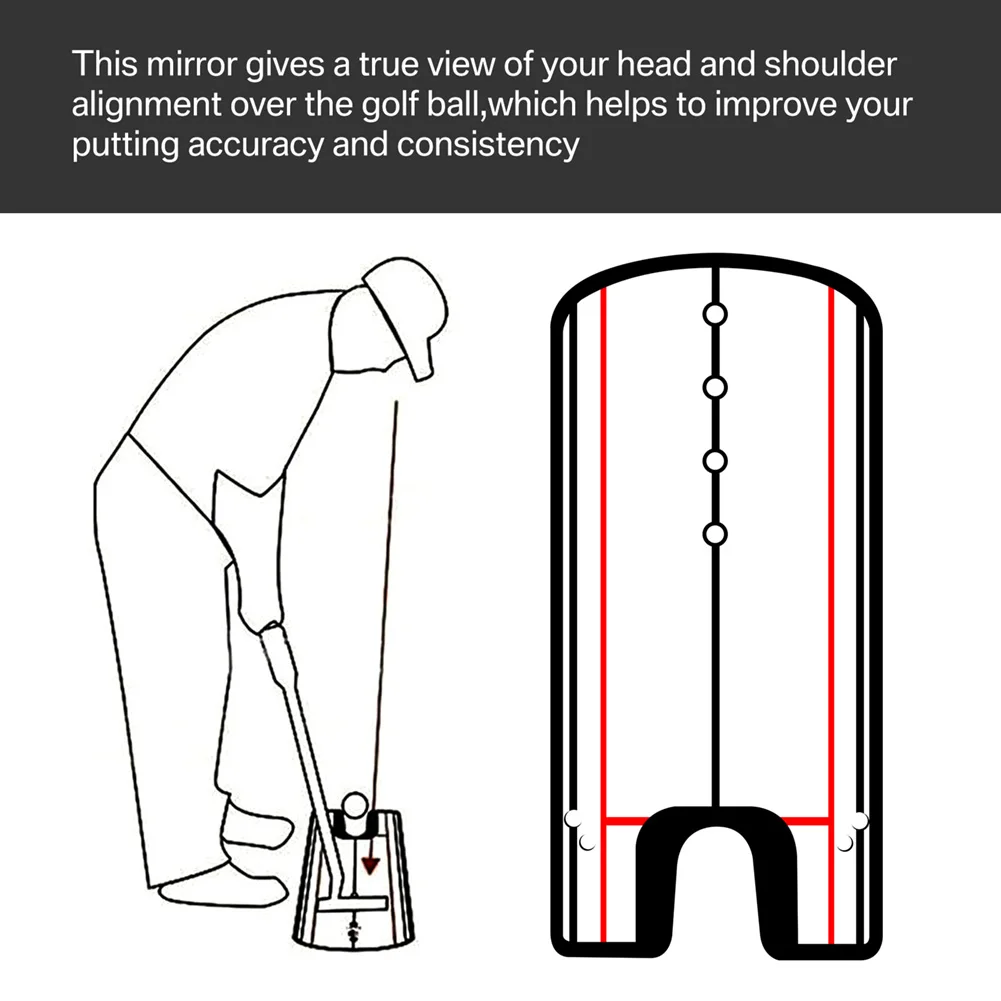 This mirror gives a true view of your head and shoulder alignment over the golf ball,which helps to improve your putting accuracy and consistency