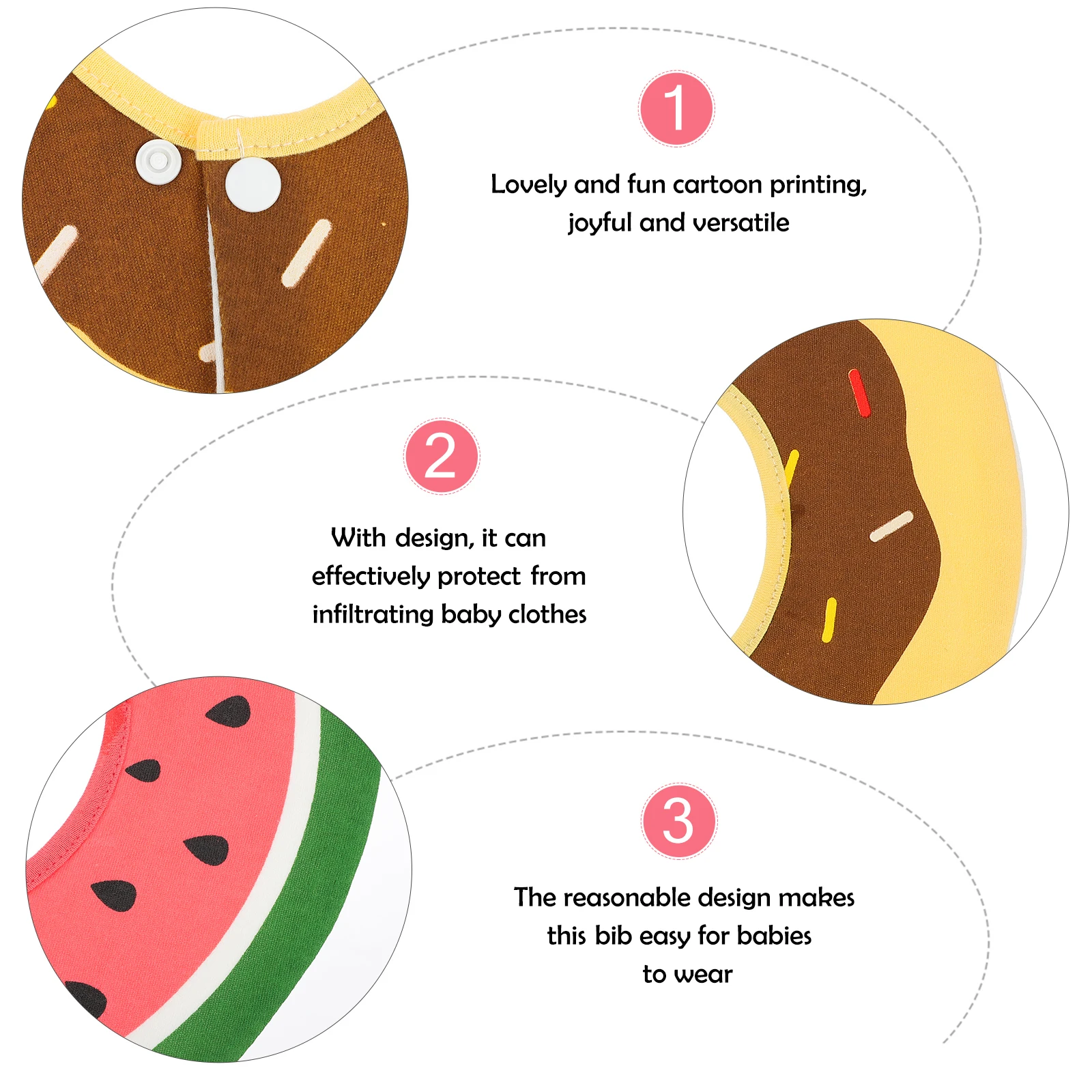 1

Lovely and fun cartoon printing, joyful and versatile

2

With design, it can effectively protect from infiltrating baby clothes

3

The reasonable design makes this bib easy for babies to wear