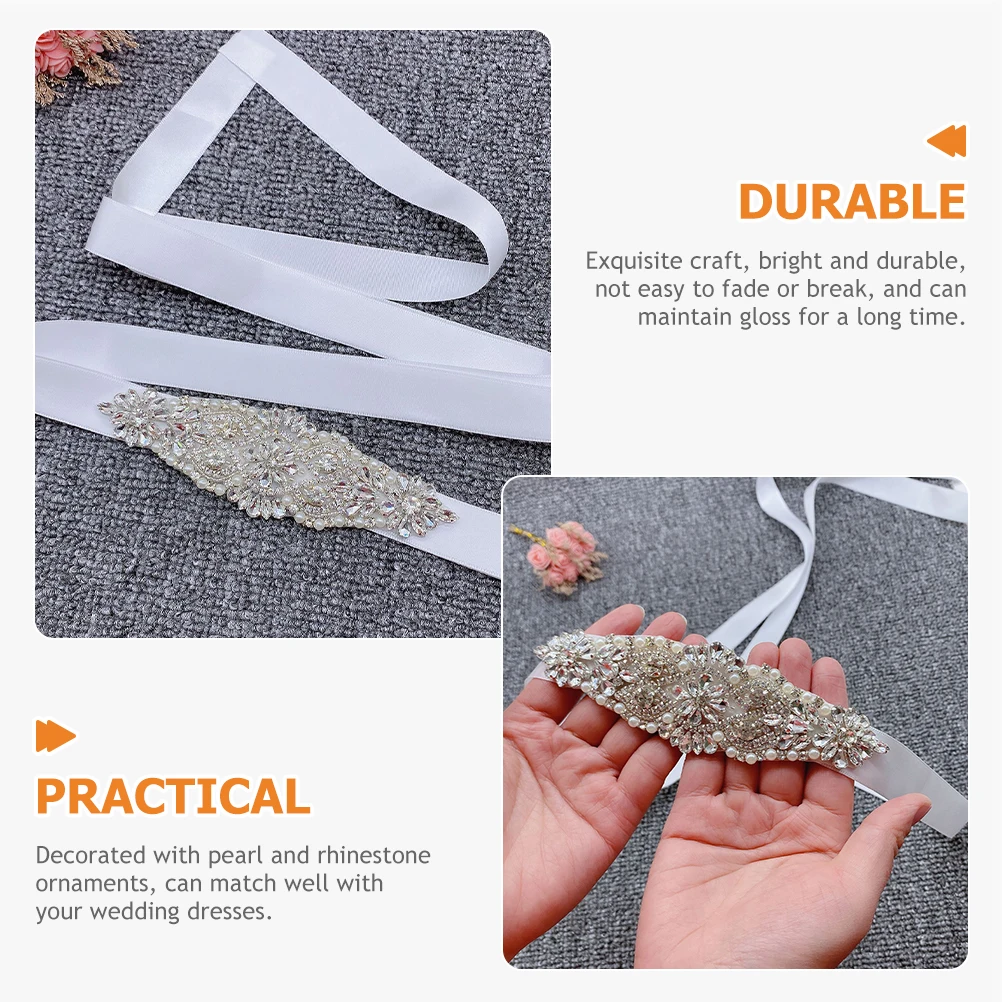 DURABLE

Exquisite craft, bright and durable, not easy to fade or break, and can maintain gloss for a long time.

PRACTICAL

Decorated with pearl and rhinestone ornaments, can match well with your wedding dresses.