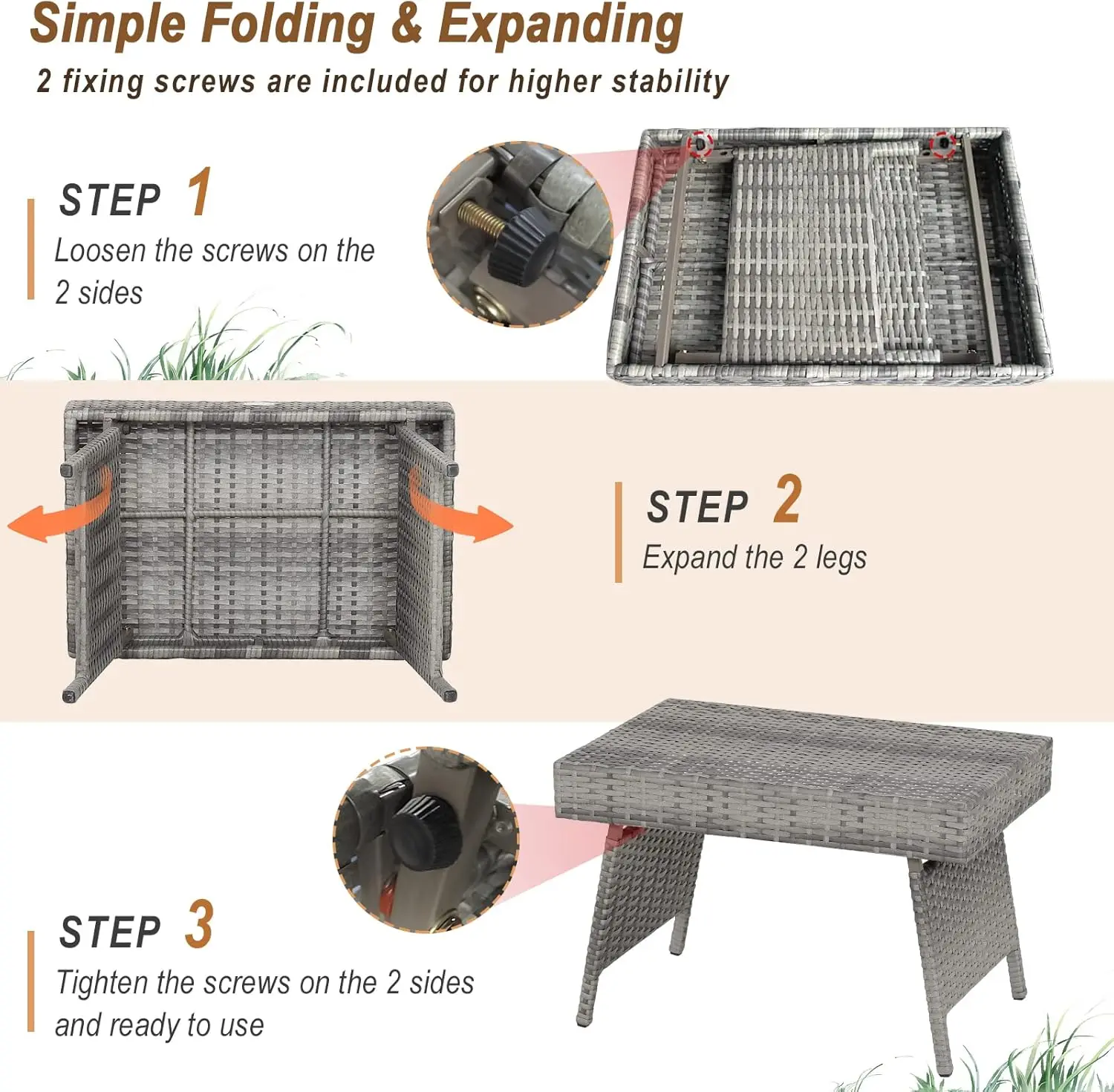 Simple Folding & Expanding

2 fixing screws are included for higher stability

STEP 1
Loosen the screws on the 2 sides

STEP 2
Expand the 2 legs

STEP 3
Tighten the screws on the 2 sides and ready to use