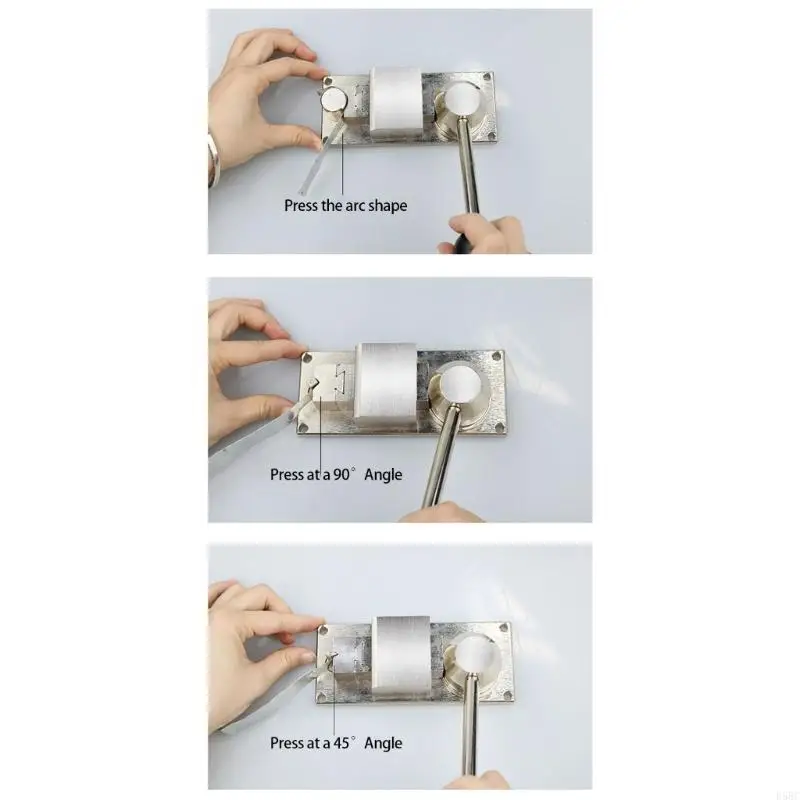 Press the arc shape

Press at a 90° Angle

Press at a 45° Angle