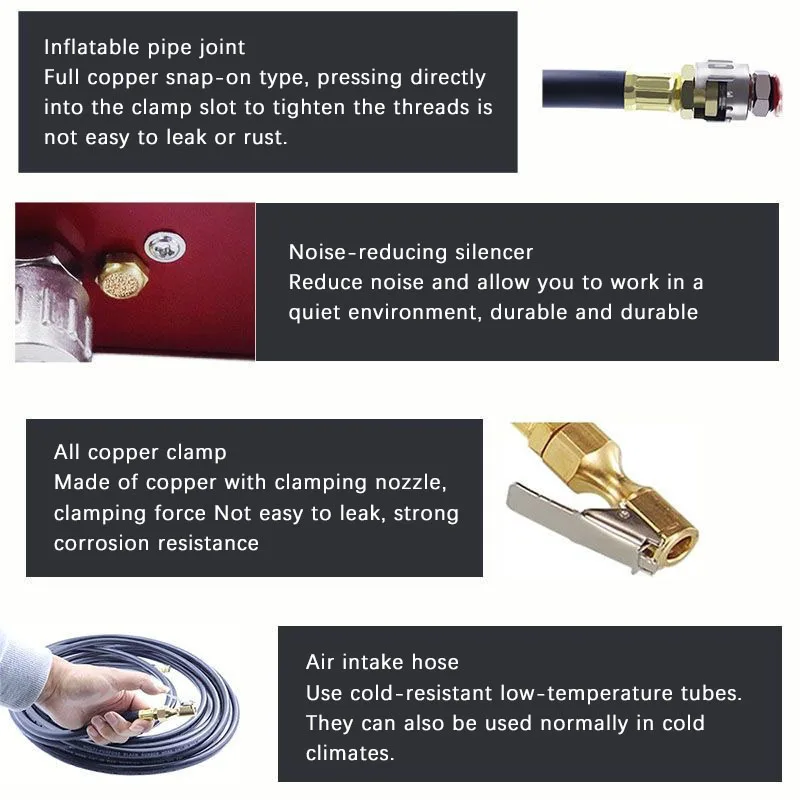 Inflatable pipe joint
Full copper snap-on type, pressing directly into the clamp slot to tighten the threads is not easy to leak or rust.

Noise-reducing silencer
Reduce noise and allow you to work in a quiet environment, durable and durable

All copper clamp
Made of copper with clamping nozzle, clamping force Not easy to leak, strong corrosion resistance

Air intake hose
Use cold-resistant low-temperature tubes. They can also be used normally in cold climates.