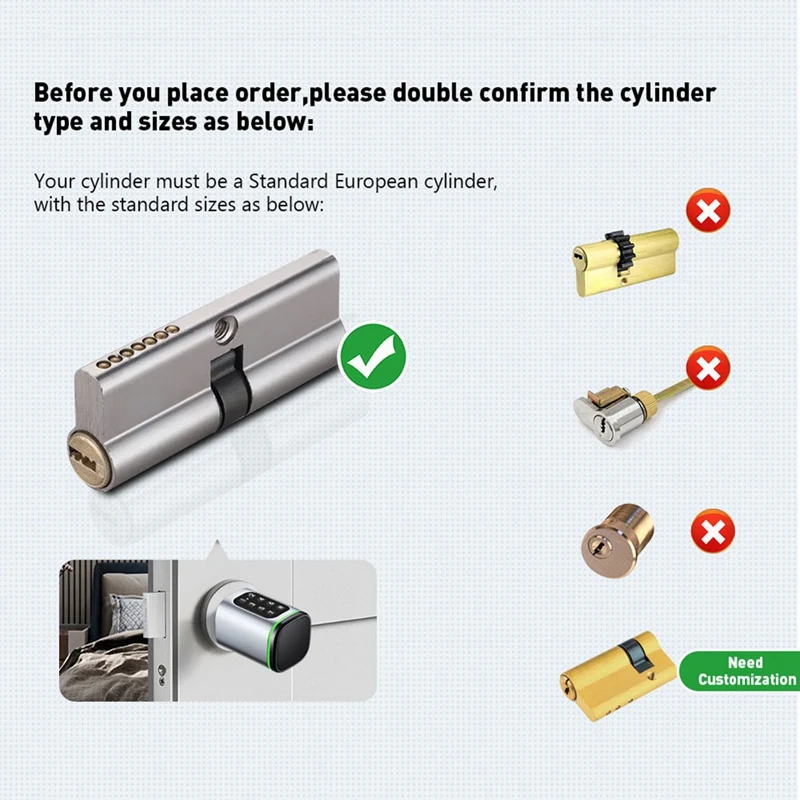 Before you place order,please double confirm the cylinder type and sizes as below:

Your cylinder must be a Standard European cylinder, with the standard sizes as below:

Need Customization