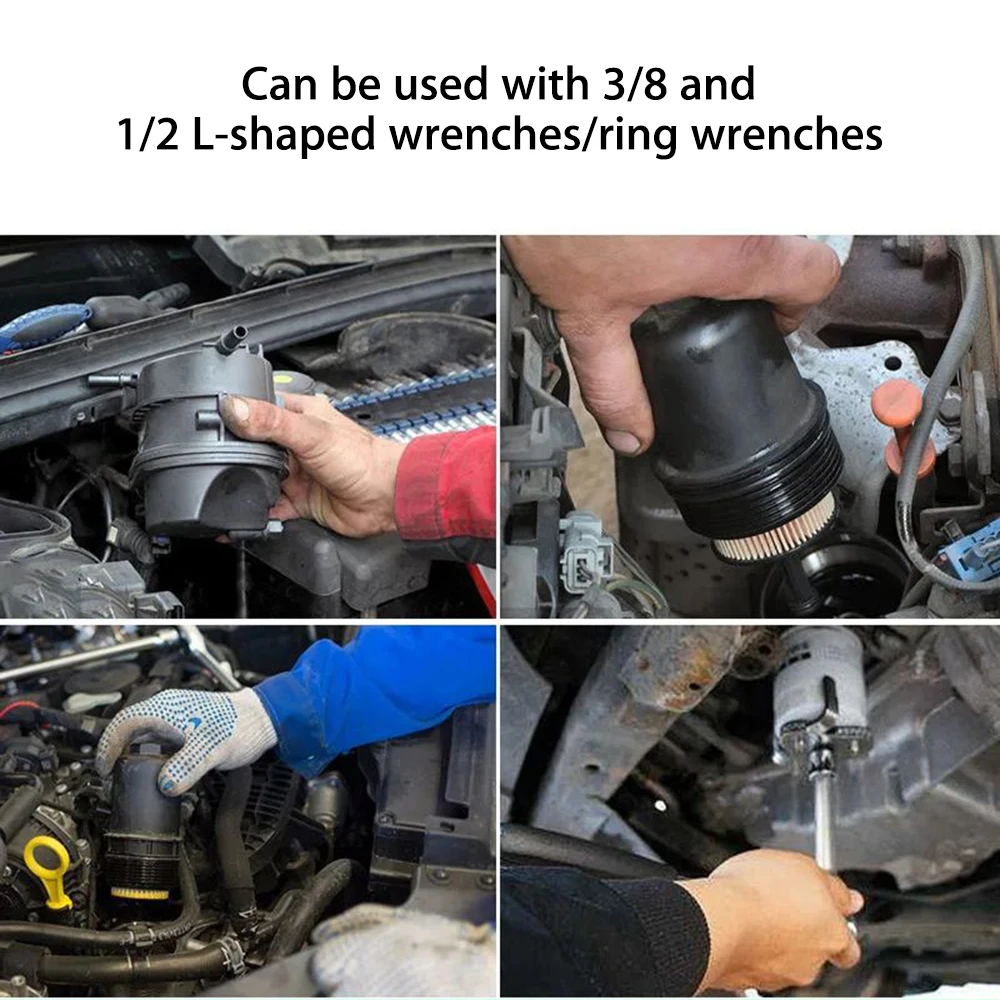 Can be used with 3/8 and
1/2 L-shaped wrenches/ring wrenches