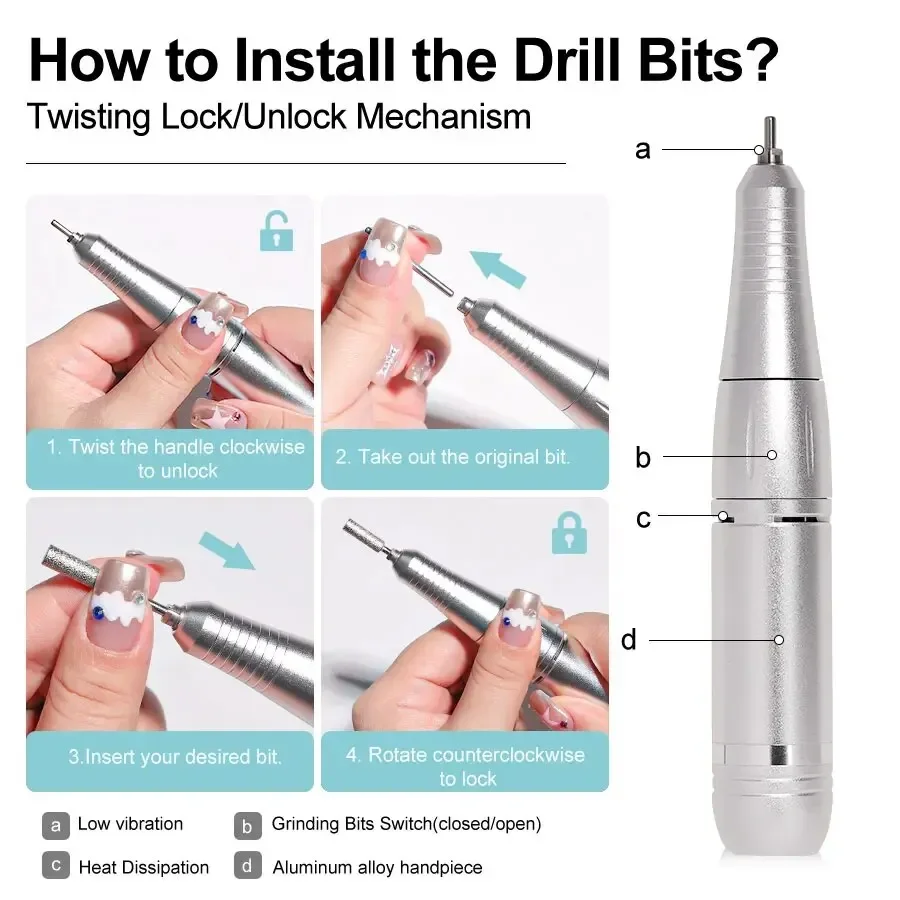 How to Install the Drill Bits?

Twisting Lock/Unlock Mechanism

1. Twist the handle clockwise to unlock

2. Take out the original bit.

3.Insert your desired bit.

4. Rotate counterclockwise to lock

a
b
c
d

a Low vibration
b Grinding Bits Switch(closed/open)
c Heat Dissipation
d Aluminum alloy handpiece