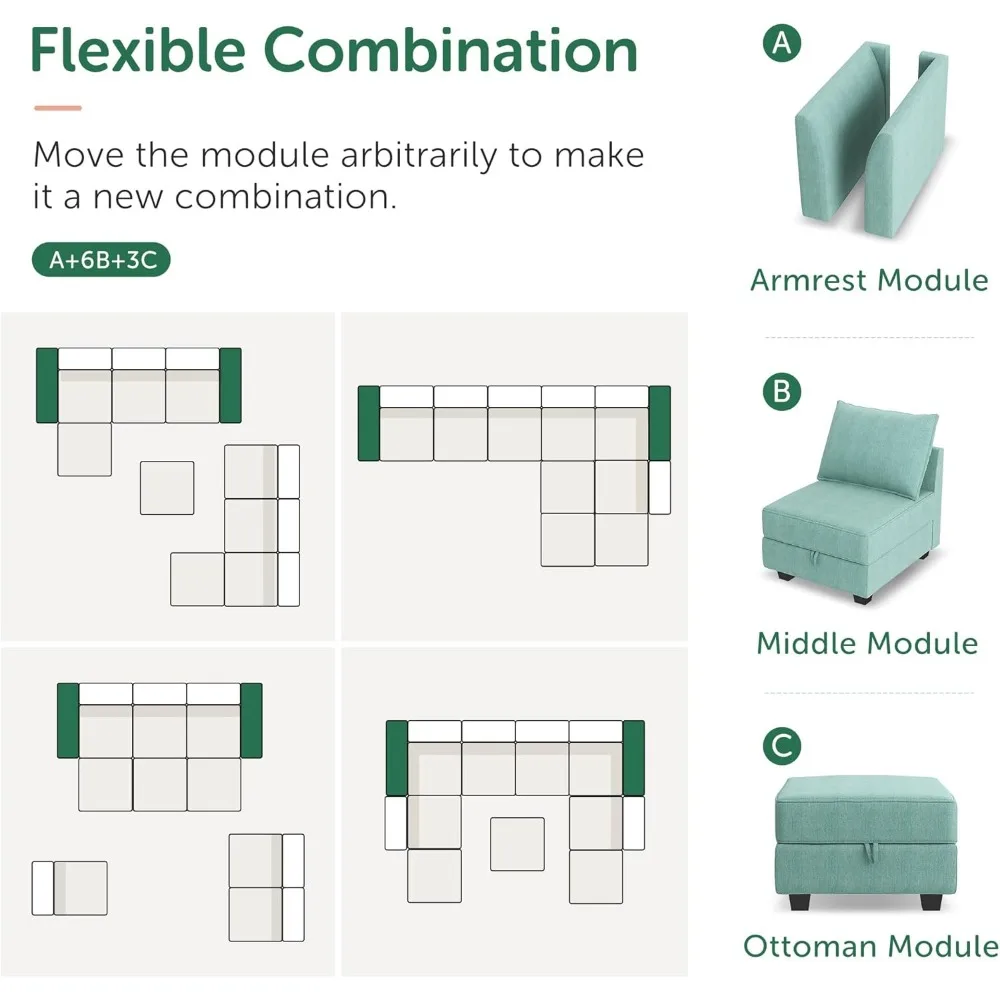 Flexible Combination

Move the module arbitrarily to make it a new combination.

A+6B+3C

A

Armrest Module

B

Middle Module

C

Ottoman Module