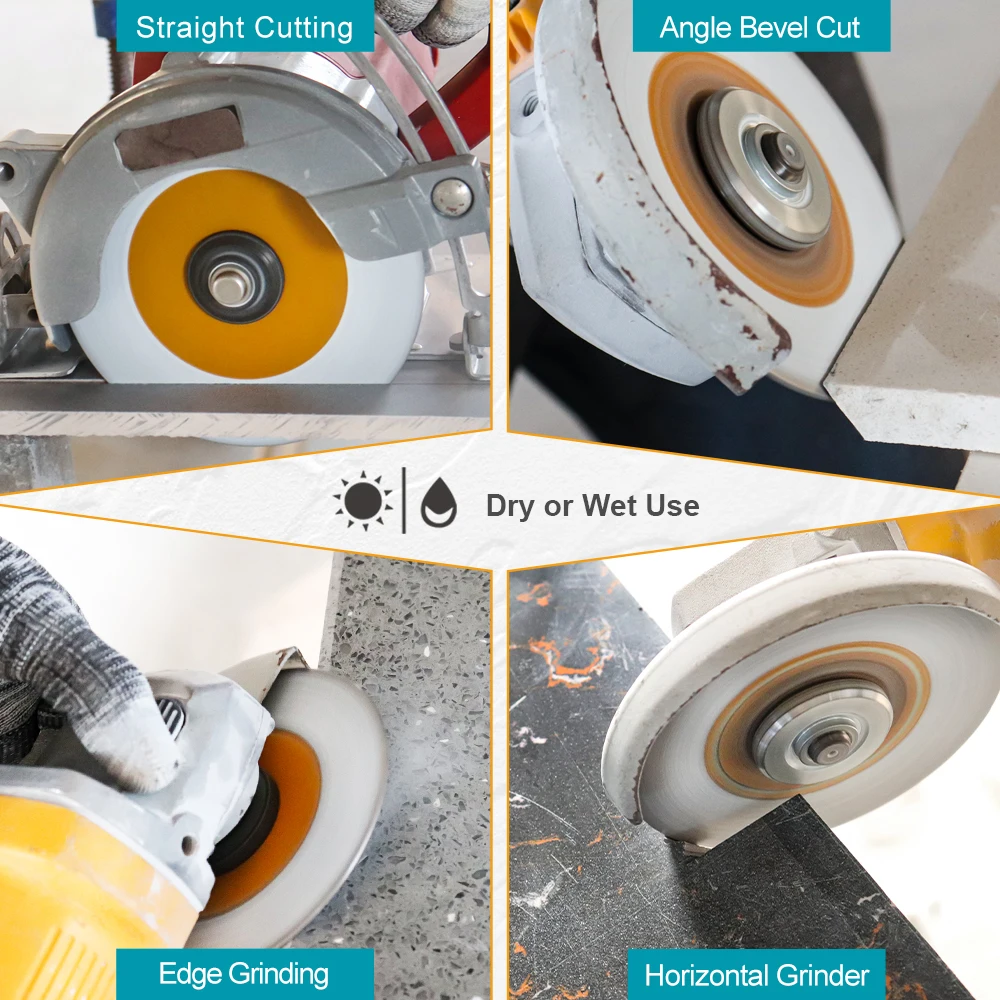 Straight Cutting

Angle Bevel Cut

Dry or Wet Use

Edge Grinding

Horizontal Grinder