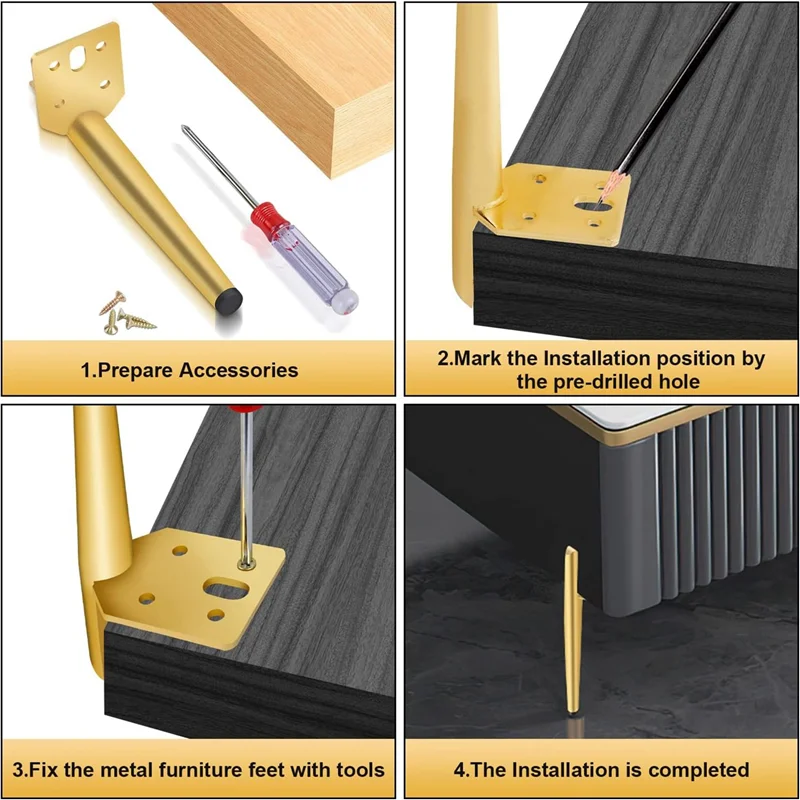 1.Prepare Accessories

2.Mark the Installation position by the pre-drilled hole

3.Fix the metal furniture feet with tools

4.The Installation is completed