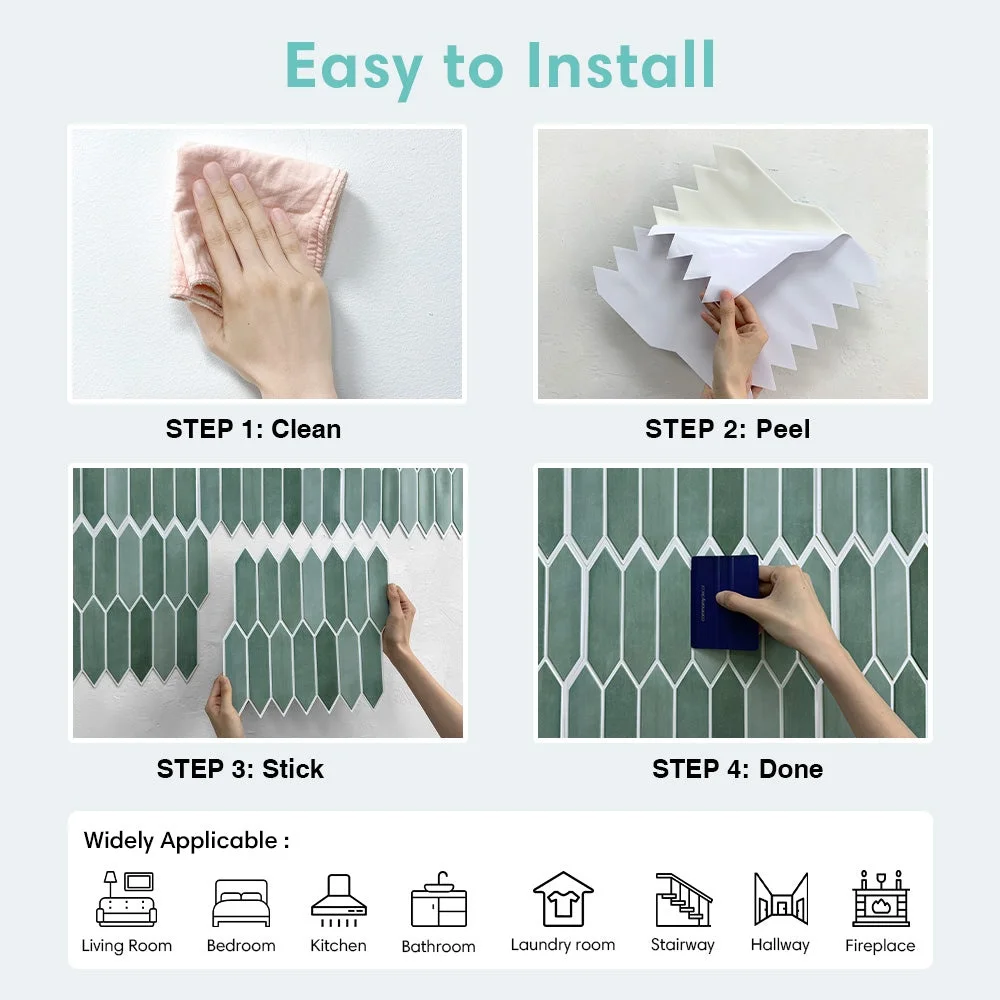 Easy to Install

STEP 1: Clean

STEP 2: Peel

STEP 3: Stick

STEP 4: Done

Widely Applicable :

Living Room
Bedroom
Kitchen
Bathroom
Laundry room
Stairway
Hallway
Fireplace