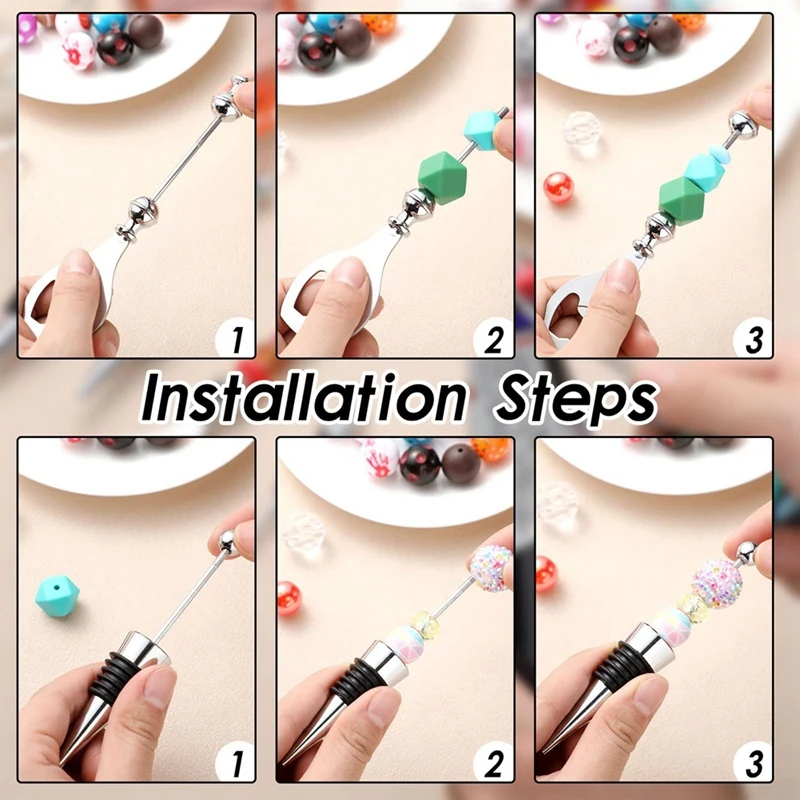 1

2

3

Installation Steps

1

2

3