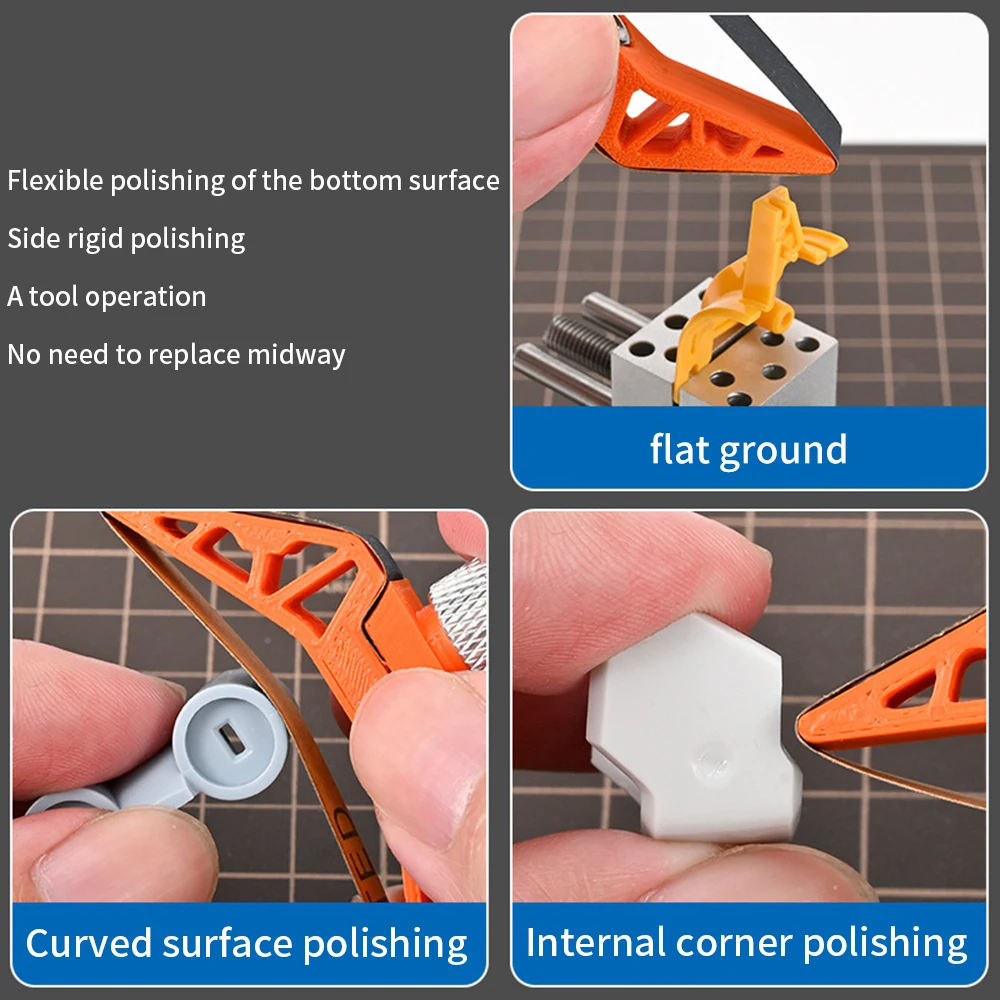 Flexible polishing of the bottom surface

Side rigid polishing

A tool operation

No need to replace midway

flat ground

Curved surface polishing

Internal corner polishing