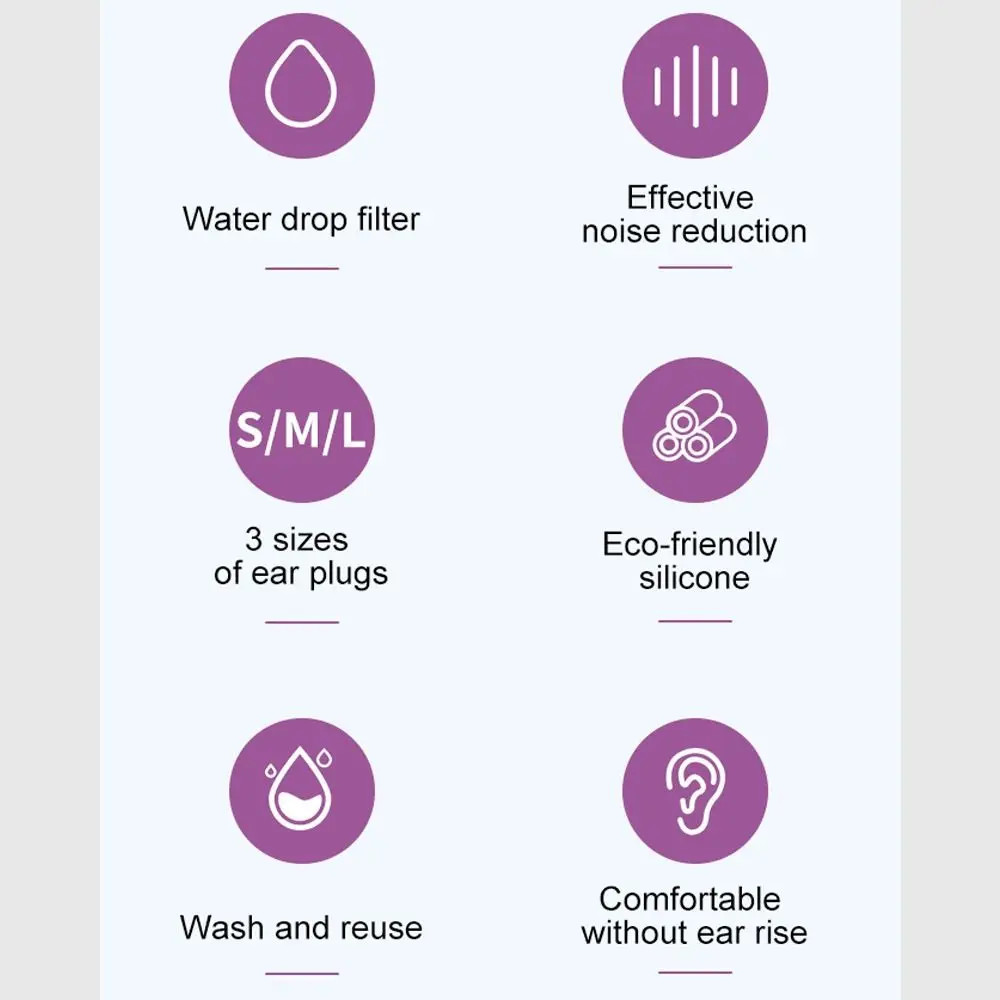 Water drop filter

Effective noise reduction

S/M/L

3 sizes of ear plugs

Eco-friendly silicone

Wash and reuse

Comfortable without ear rise