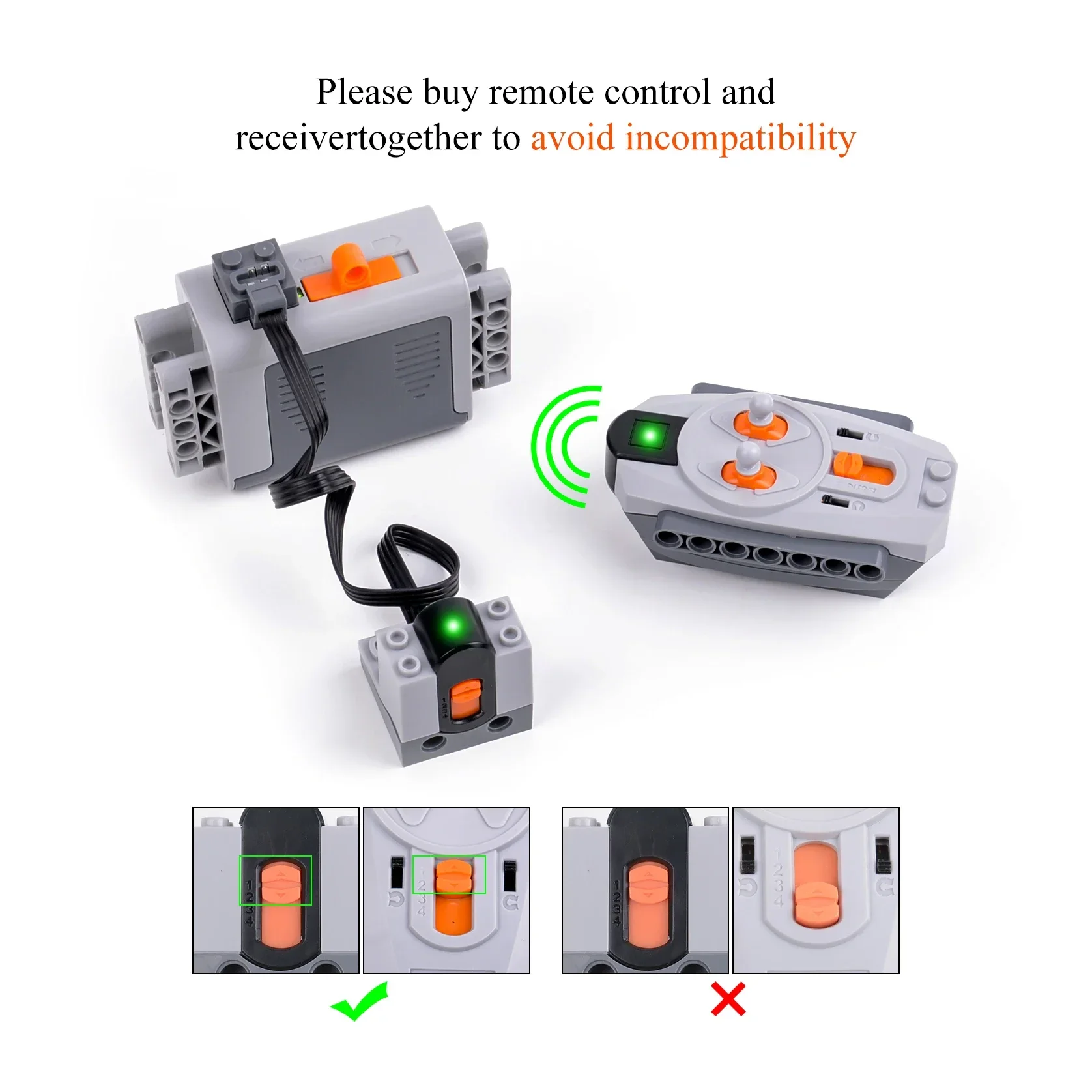 Please buy remote control and receivertogether to avoid incompatibility

1
2
3
4

1
2
3
4

1
2
3
4

1
2
3
4