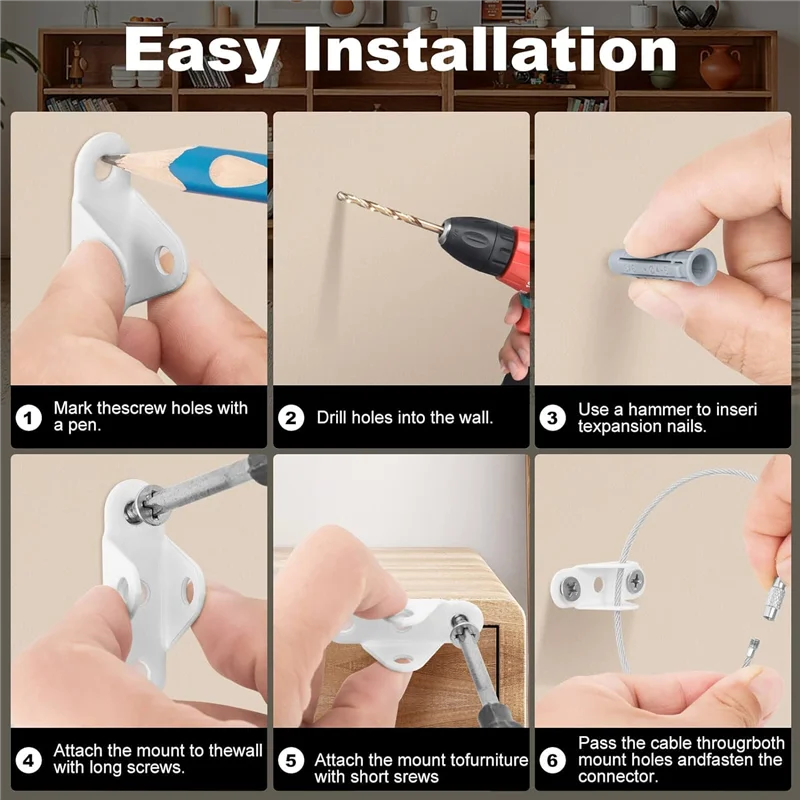 Easy Installation

1 Mark thescrew holes with a pen.

2 Drill holes into the wall.

3 Use a hammer to inseri texpansion nails.

4 Attach the mount to thewall with long screws.

5 Attach the mount tofurniture with short srews

6 Pass the cable througrboth mount holes andfasten the connector.