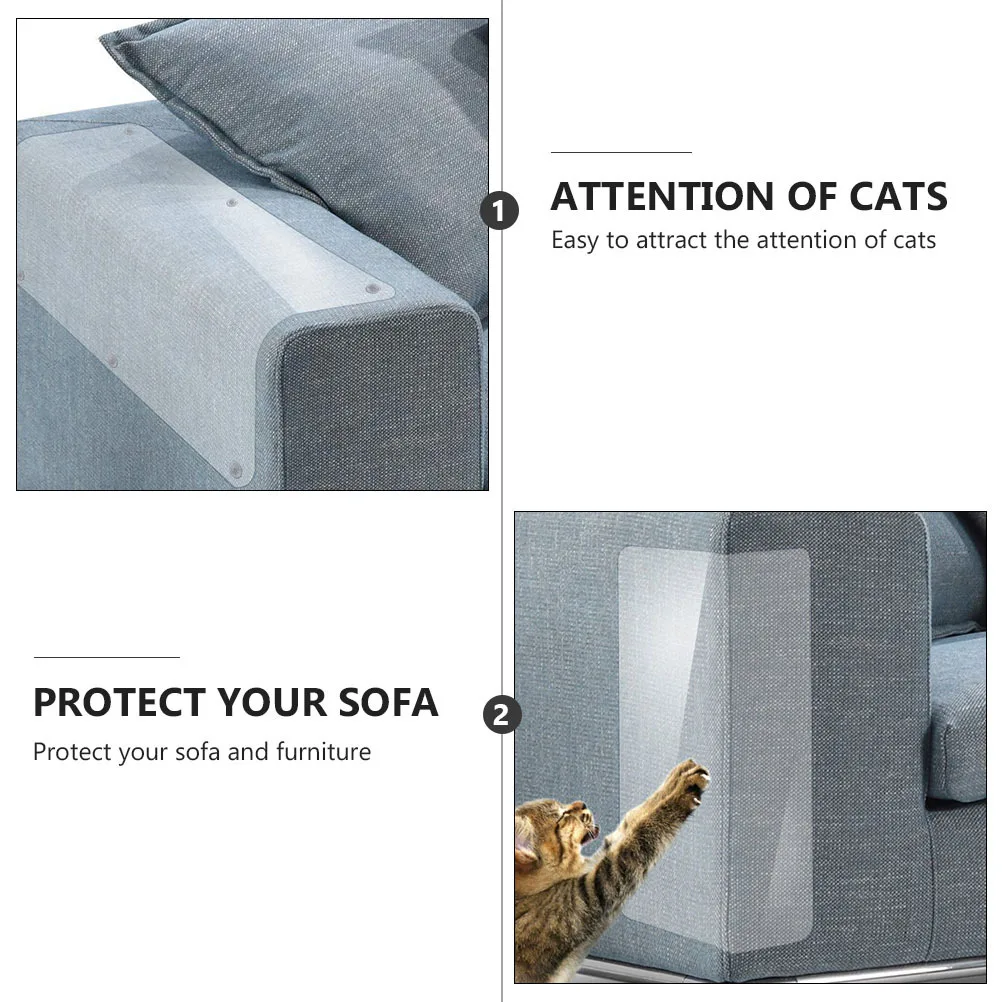 1

ATTENTION OF CATS

Easy to attract the attention of cats

PROTECT YOUR SOFA

Protect your sofa and furniture

2