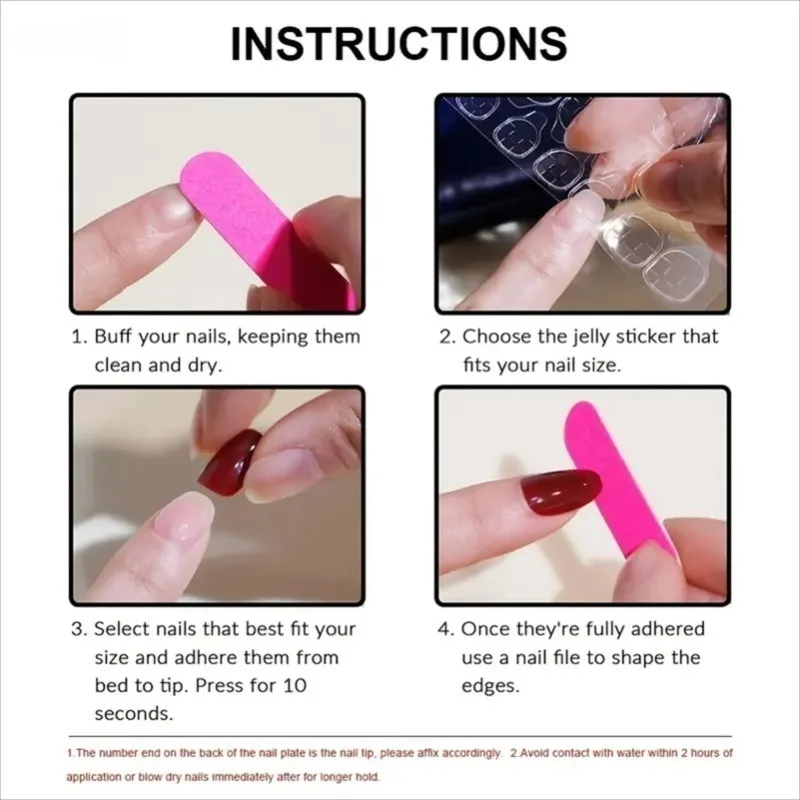 INSTRUCTIONS

1. Buff your nails, keeping them clean and dry.

2. Choose the jelly sticker that fits your nail size.

3. Select nails that best fit your size and adhere them from bed to tip. Press for 10 seconds.

4. Once they're fully adhered use a nail file to shape the edges.

1.The number end on the back of the nail plate is the nail tip, please affix accordingly. 2.Avoid contact with water within 2 hours of application or blow dry nails immediately after for longer hold.