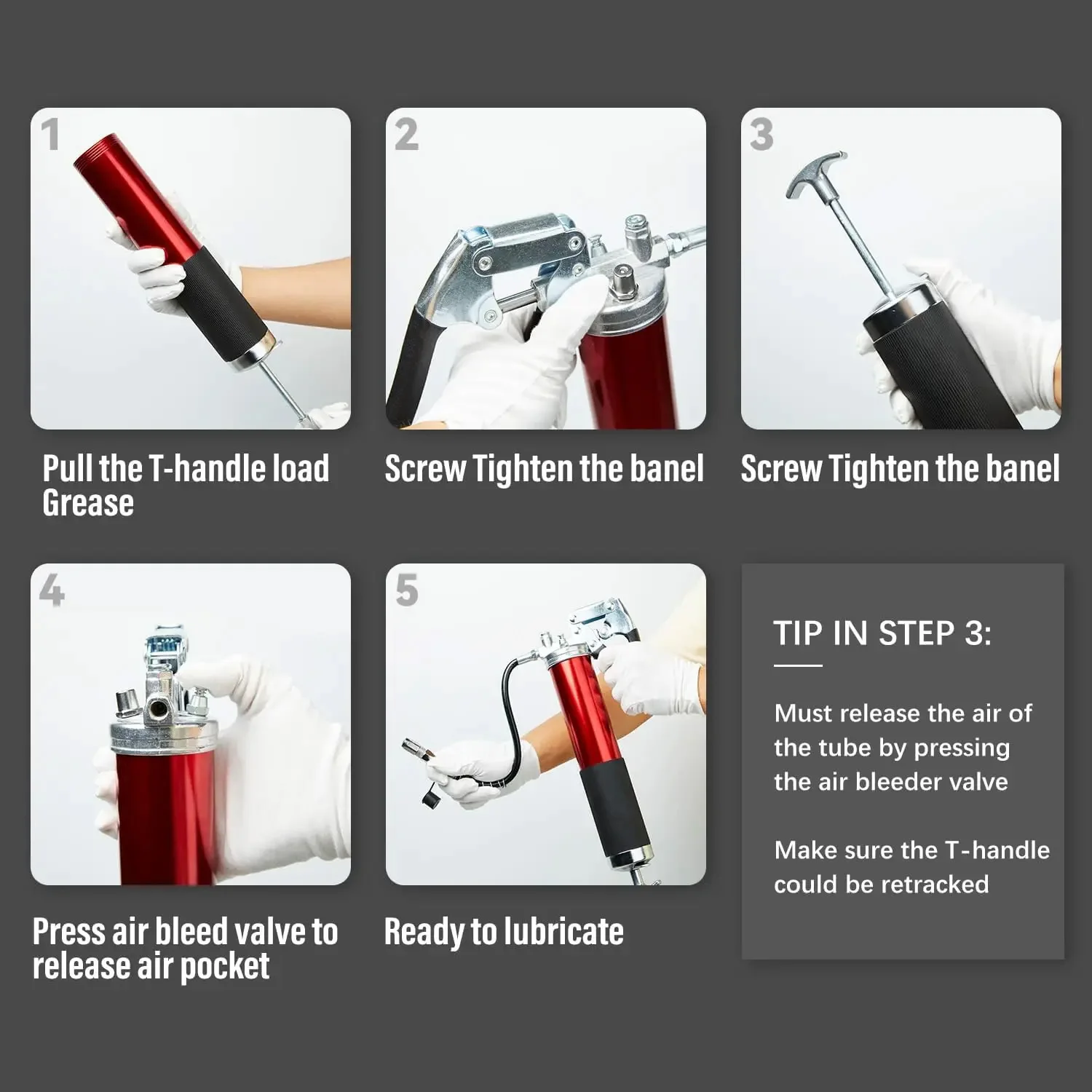 1

Pull the T-handle load Grease

2

Screw Tighten the banel

3

Screw Tighten the banel

4

Press air bleed valve to release air pocket

5

Ready to lubricate

TIP IN STEP 3:

Must release the air of the tube by pressing the air bleeder valve

Make sure the T-handle could be retracked