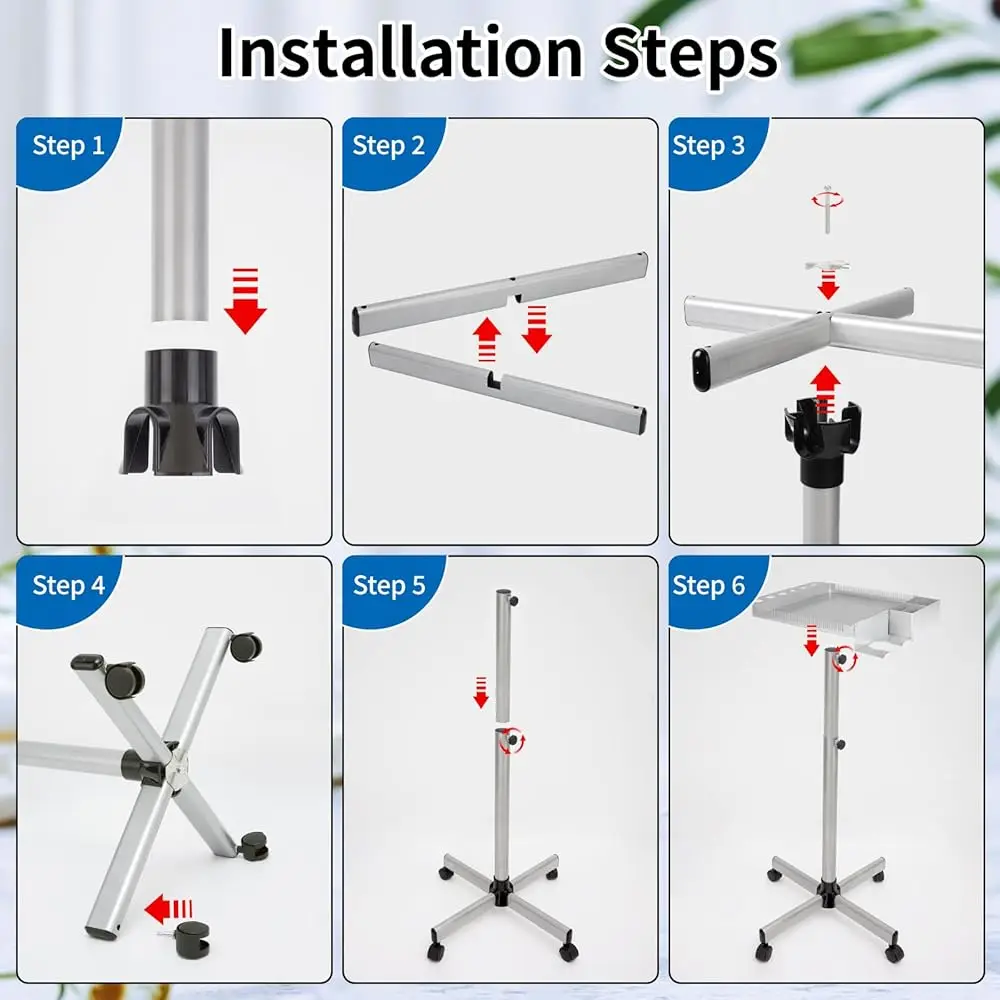 Installation Steps

Step 1

Step 2

Step 3

Step 4

Step 5

Step 6