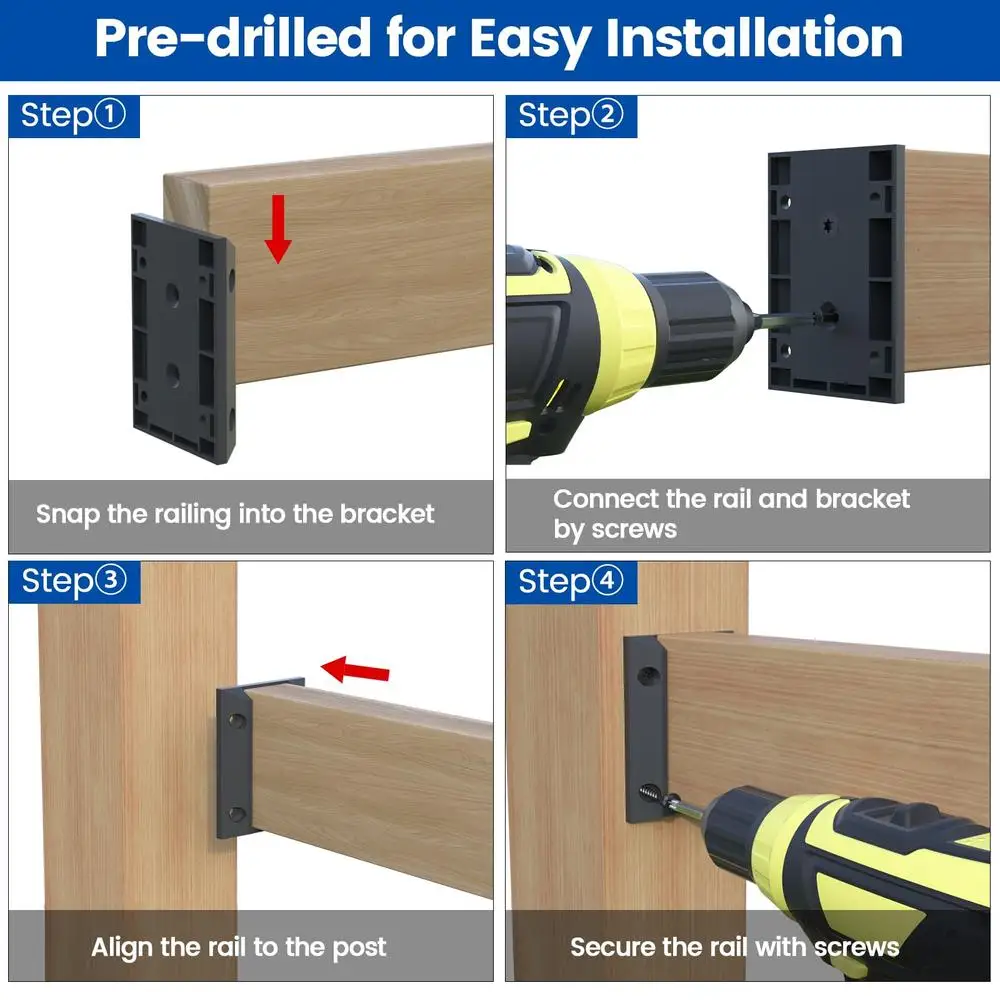 Pre-drilled for Easy Installation

Step①

Snap the railing into the bracket

Step②

Connect the rail and bracket by screws

Step③

Align the rail to the post

Step④

Secure the rail with screws