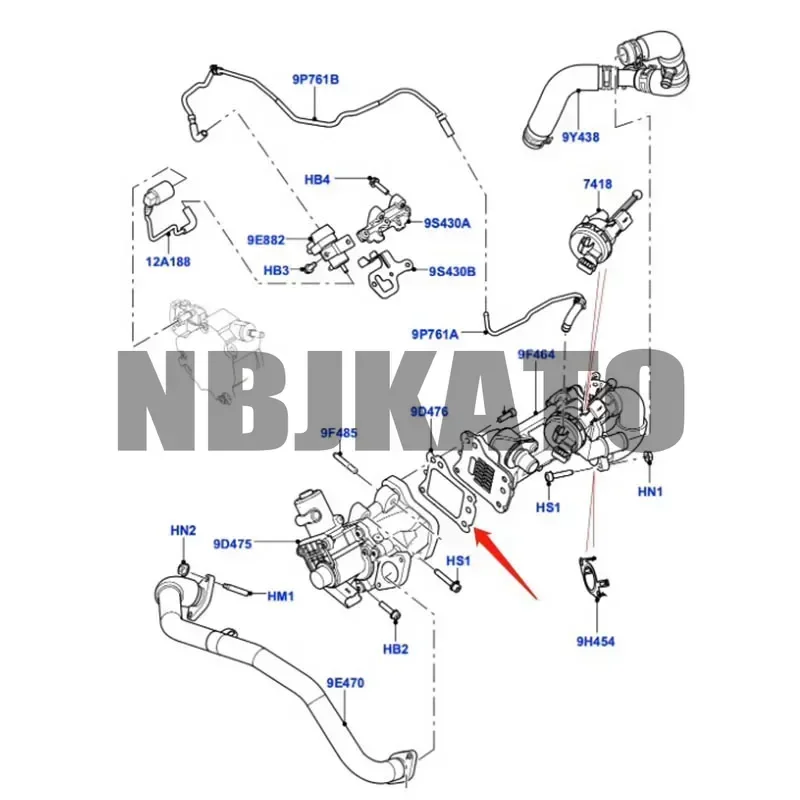 9P761B

9Y438

HB4

7418

9E882

9S430A

12A188

HB3

9S430B

9P761A

9F464

NBJKATO

9D476

9F485

HN1

HS1

HN2

9D475

HS1

HM1

HB2

9H454

9E470