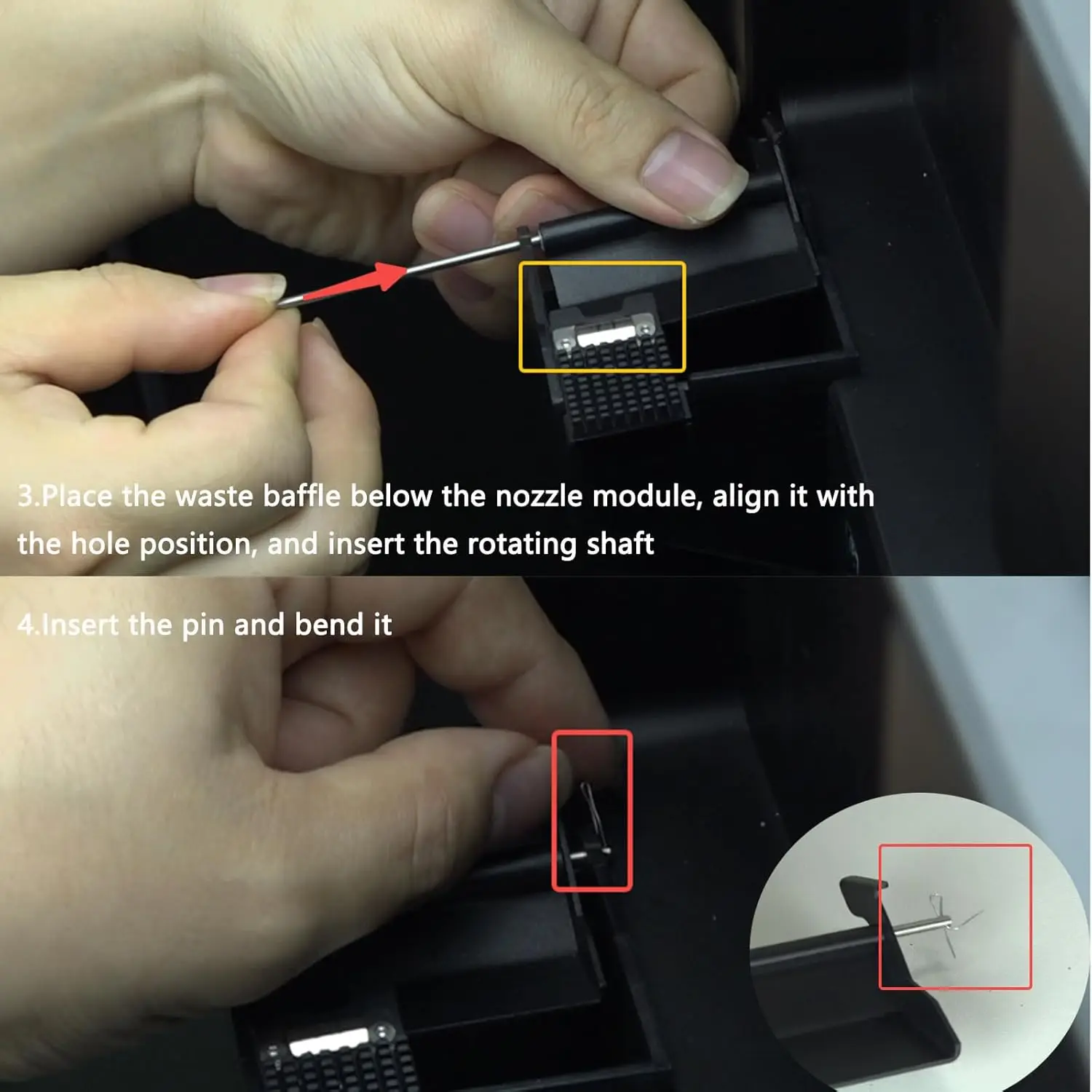 3.Place the waste baffle below the nozzle module, align it with the hole position, and insert the rotating shaft

4.Insert the pin and bend it