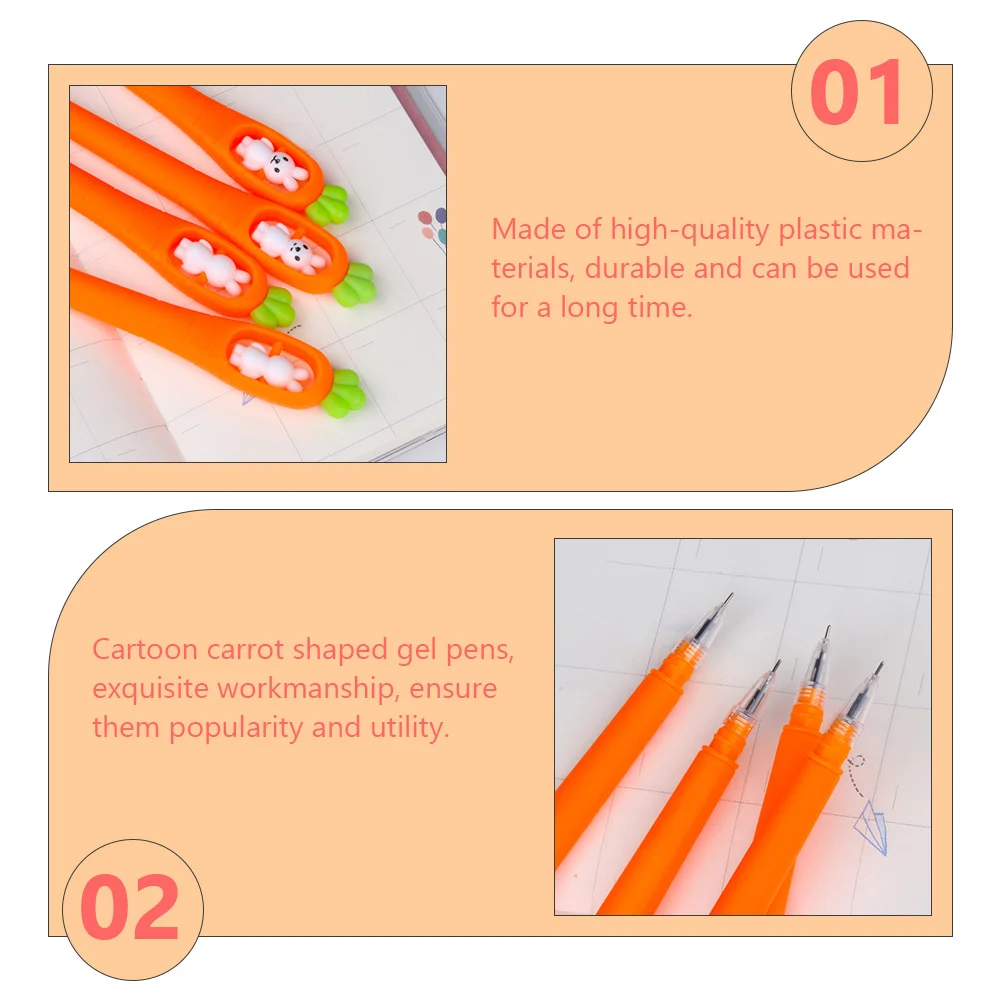 01

Made of high-quality plastic materials, durable and can be used for a long time.

Cartoon carrot shaped gel pens, exquisite workmanship, ensure them popularity and utility.

02