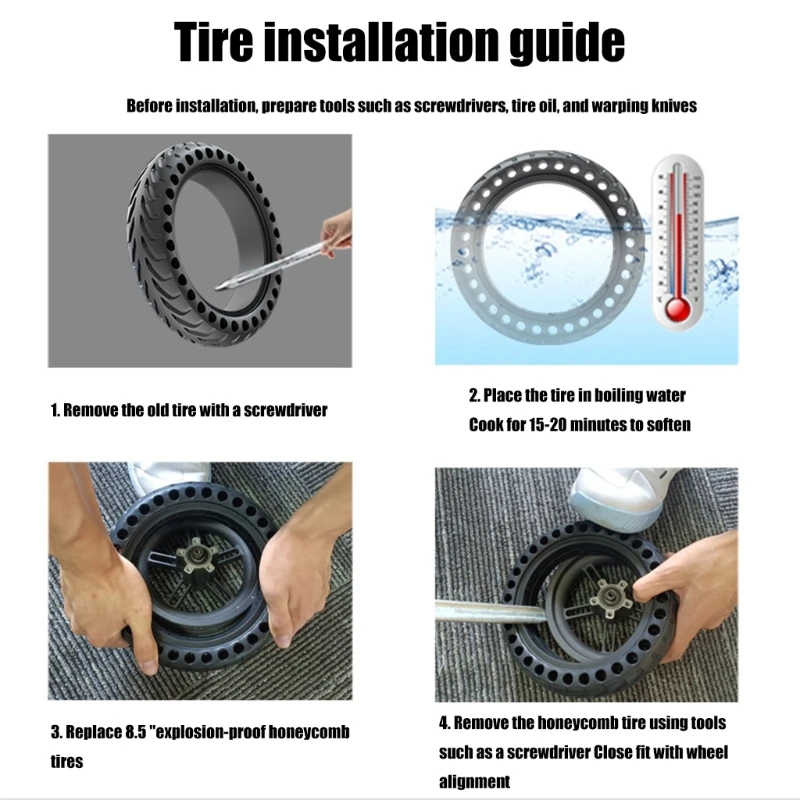 Tire installation guide

Before installation, prepare tools such as screwdrivers, tire oil, and warping knives

1. Remove the old tire with a screwdriver

2. Place the tire in boiling water
Cook for 15-20 minutes to soften

3. Replace 8.5 "explosion-proof honeycomb tires

4. Remove the honeycomb tire using tools such as a screwdriver Close fit with wheel alignment