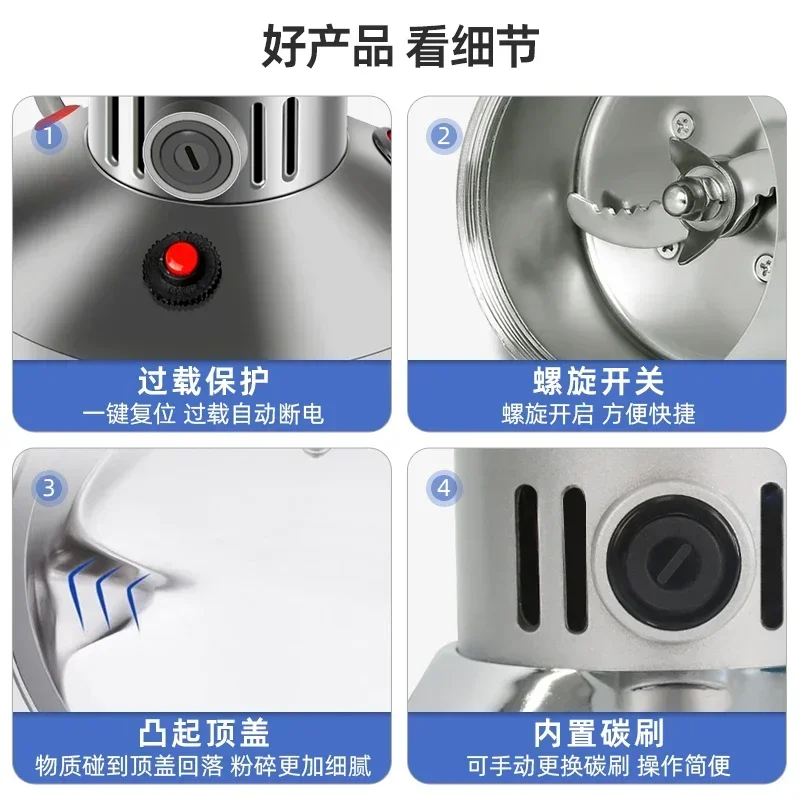 好产品 看细节

1

过载保护
一键复位 过载自动断电

2

螺旋开关
螺旋开启 方便快捷

3

凸起顶盖
物质碰到顶盖回落 粉碎更加细腻

4

内置碳刷
可手动更换碳刷 操作简便