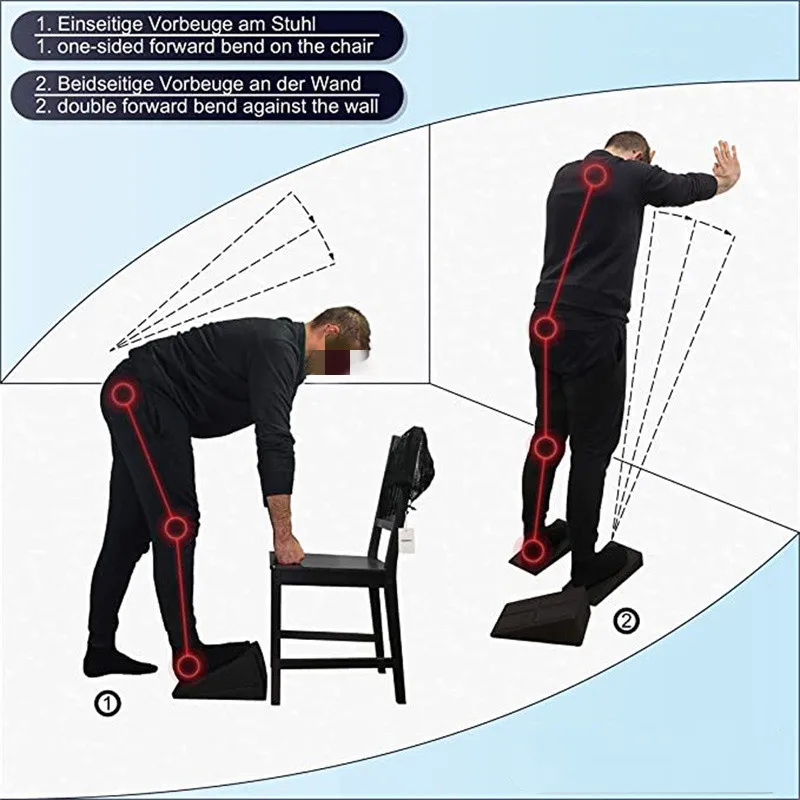 1. Einseitige Vorbeuge am Stuhl
1. one-sided forward bend on the chair

2. Beidseitige Vorbeuge an der Wand
2. double forward bend against the wall

①

②