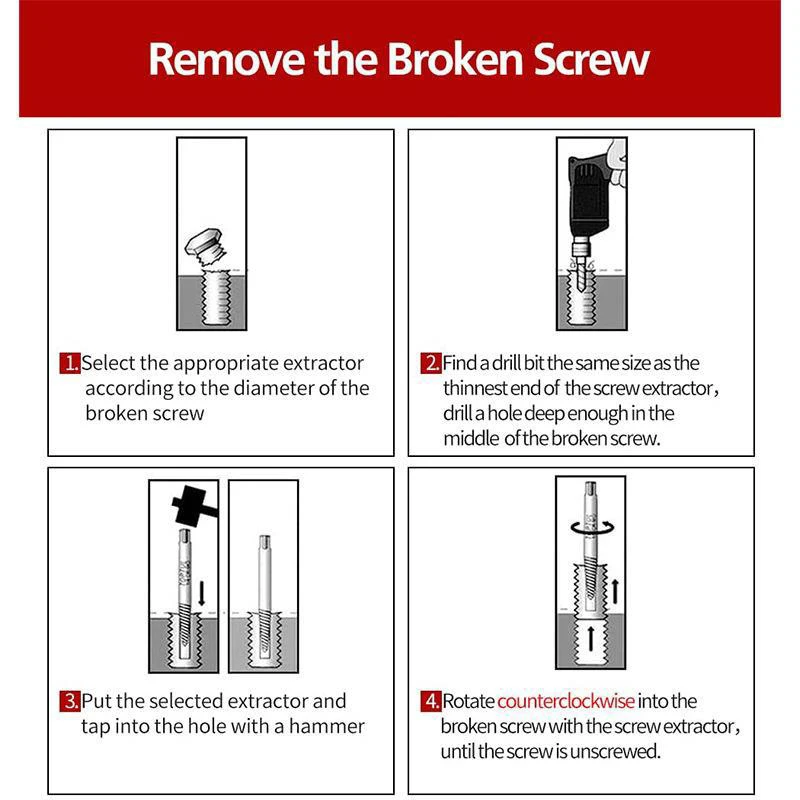 Remove the Broken Screw

1. Select the appropriate extractor according to the diameter of the broken screw

2. Find a drill bit the same size as the thinnest end of the screw extractor, drill a hole deep enough in the middle of the broken screw.

3. Put the selected extractor and tap into the hole with a hammer

4. Rotate counterclockwise into the broken screw with the screw extractor, until the screw is unscrewed.