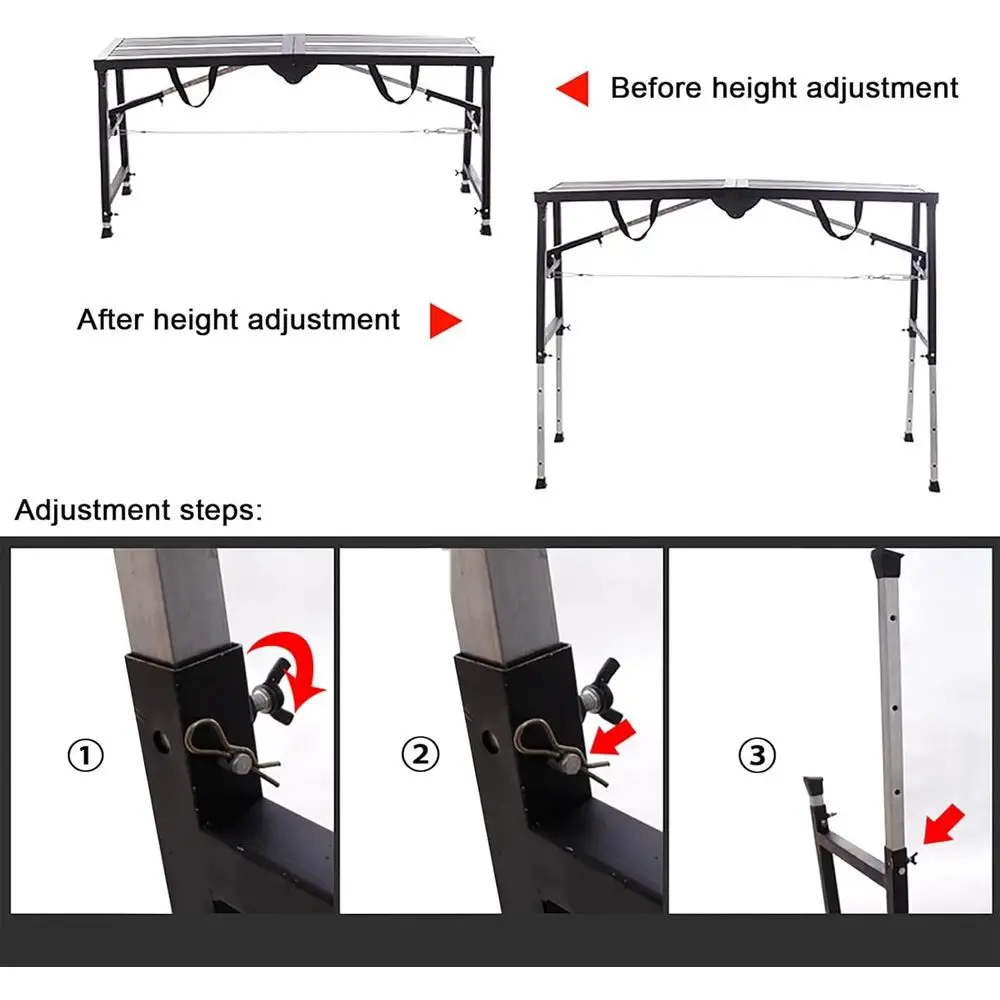 Before height adjustment

After height adjustment

Adjustment steps:

①

②

③