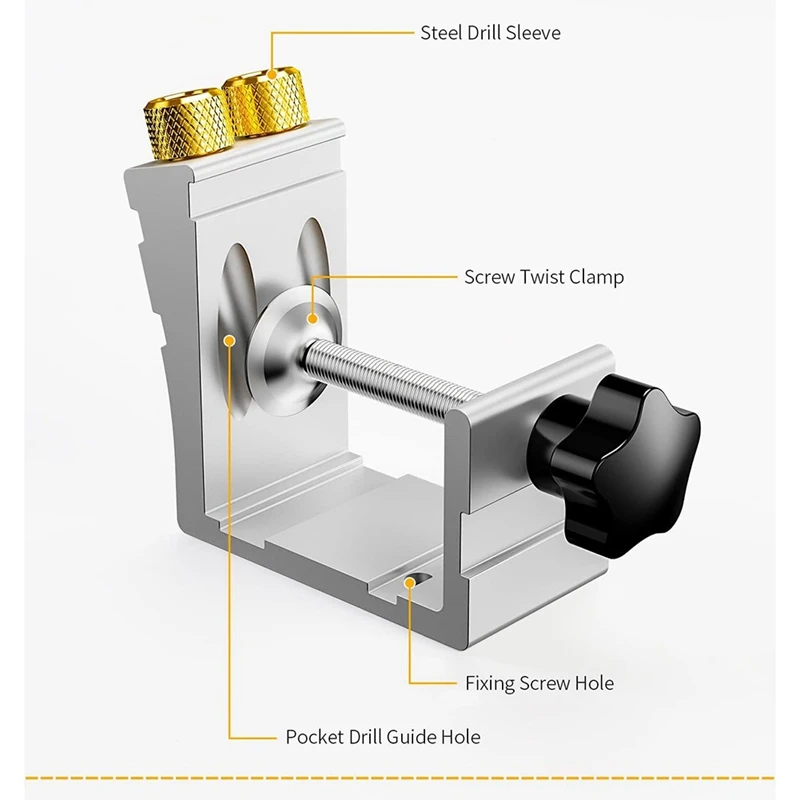 Steel Drill Sleeve

Screw Twist Clamp

Fixing Screw Hole

Pocket Drill Guide Hole