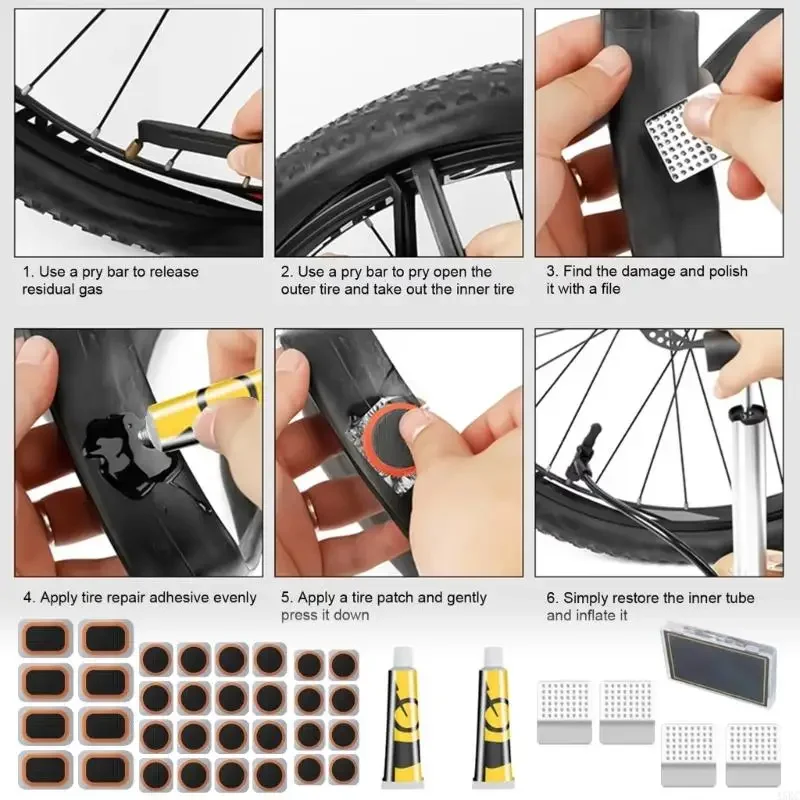 1. Use a pry bar to release residual gas

2. Use a pry bar to pry open the outer tire and take out the inner tire

3. Find the damage and polish it with a file

4. Apply tire repair adhesive evenly

5. Apply a tire patch and gently press it down

6. Simply restore the inner tube and inflate it