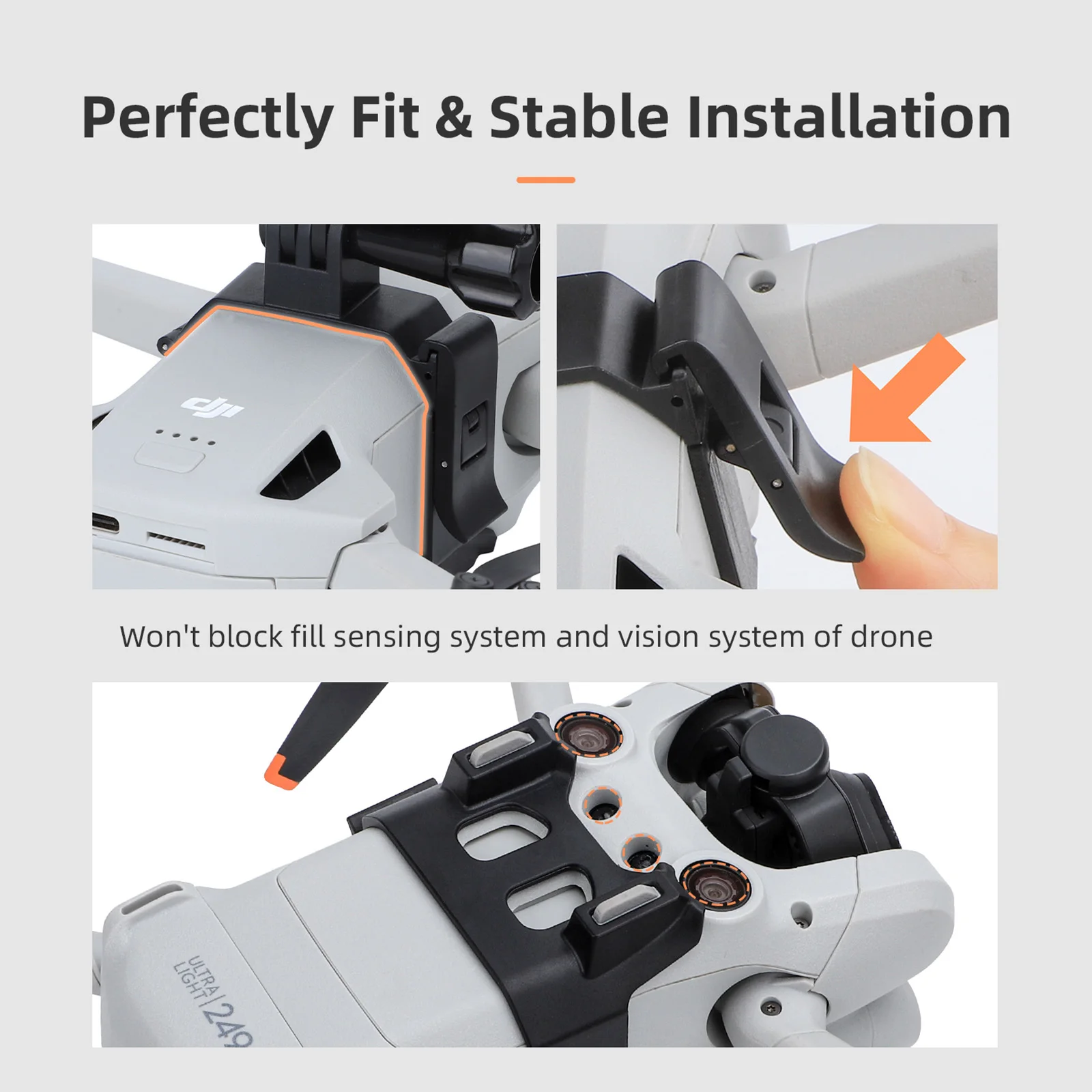 Perfectly Fit & Stable Installation

dji

Won't block fill sensing system and vision system of drone

ULTRA LIGHT | 249