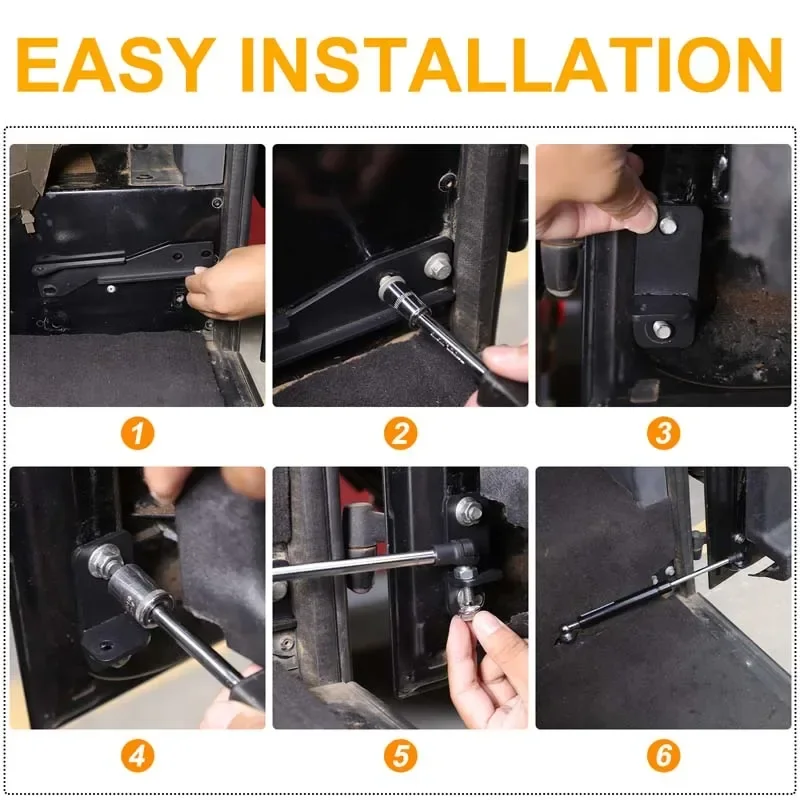 EASY INSTALLATION

1

2

3

4

5

6