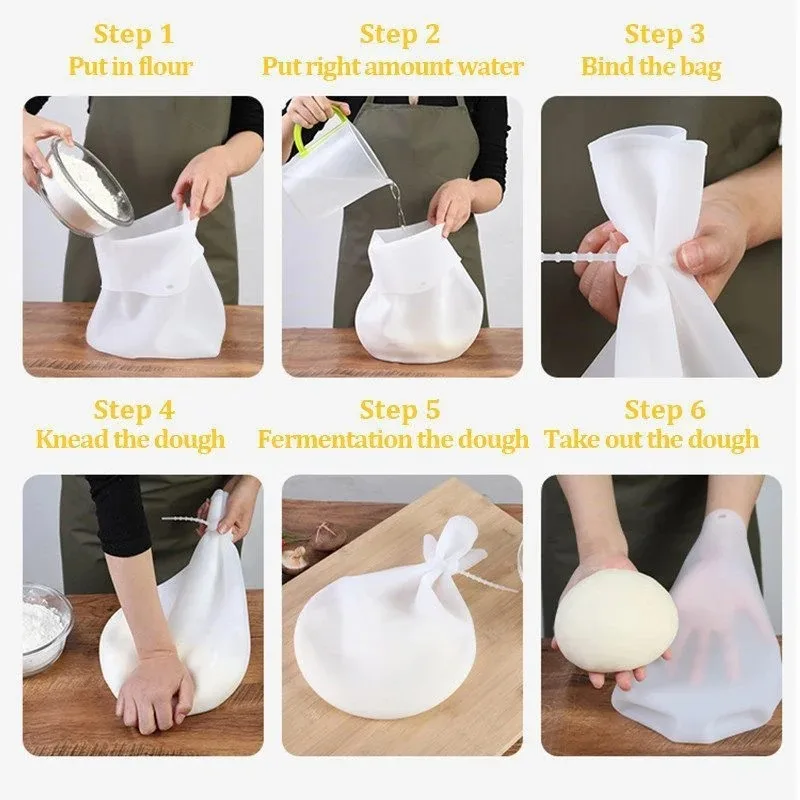 Step 1
Put in flour

Step 2
Put right amount water

Step 3
Bind the bag

Step 4
Knead the dough

Step 5
Fermentation the dough

Step 6
Take out the dough