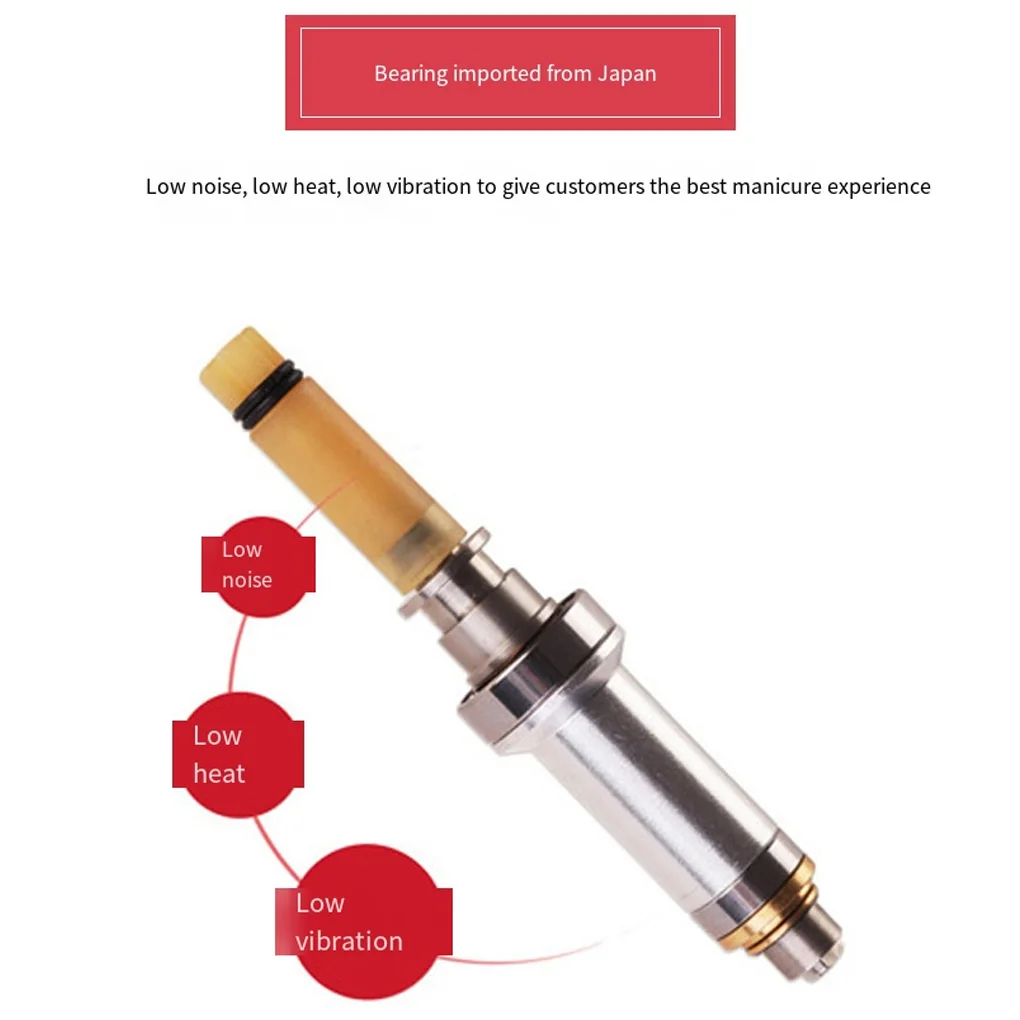 Bearing imported from Japan

Low noise, low heat, low vibration to give customers the best manicure experience

Low noise

Low heat

Low vibration