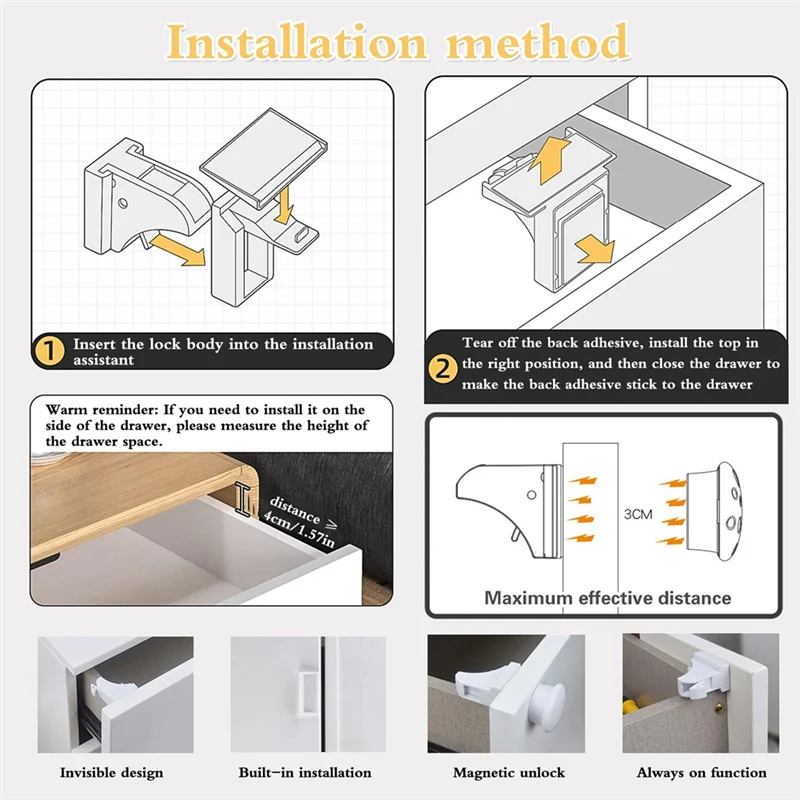 Installation method

1 Insert the lock body into the installation assistant

2 Tear off the back adhesive, install the top in the right position, and then close the drawer to make the back adhesive stick to the drawer

Warm reminder: If you need to install it on the side of the drawer, please measure the height of the drawer space.

distance ≥ 4cm/1.57in

3CM

Maximum effective distance

Invisible design

Built-in installation

Magnetic unlock

Always on function