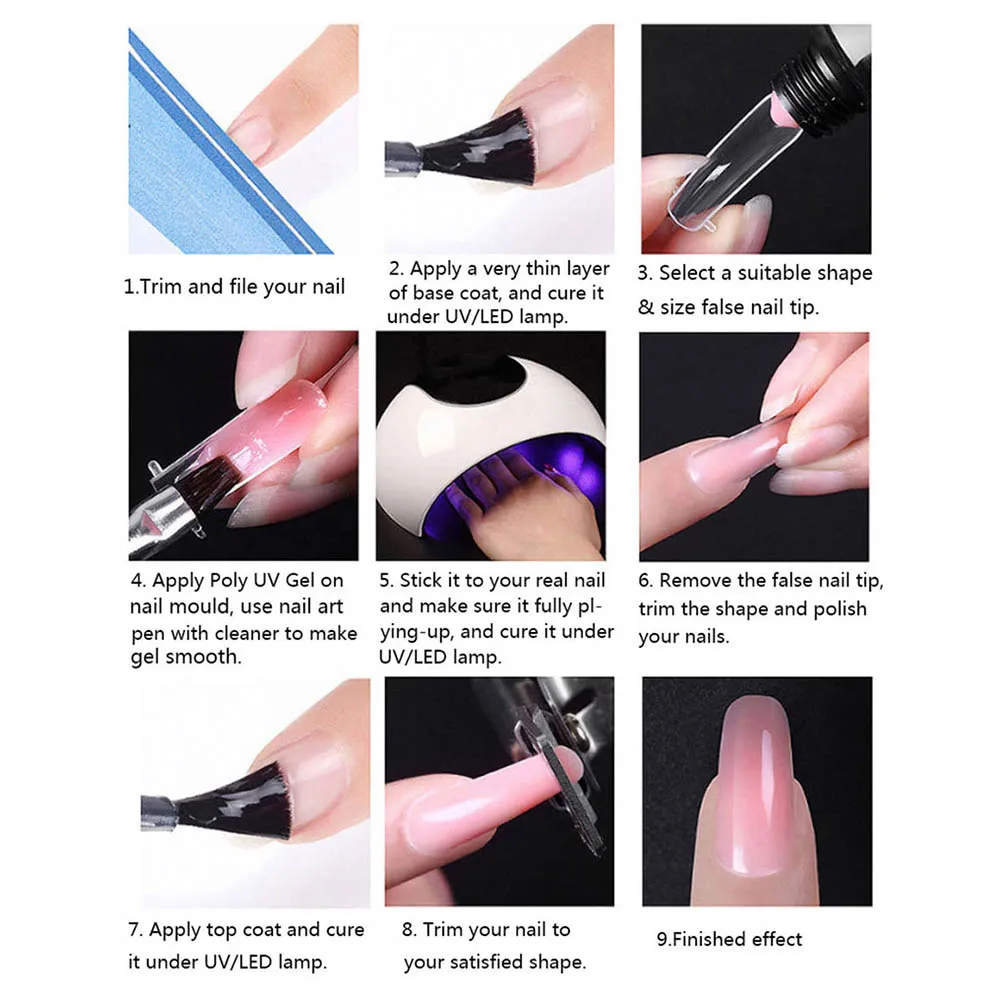 1.Trim and file your nail

2. Apply a very thin layer of base coat, and cure it under UV/LED lamp.

3. Select a suitable shape & size false nail tip.

4. Apply Poly UV Gel on nail mould, use nail art pen with cleaner to make gel smooth.

5. Stick it to your real nail and make sure it fully plying-up, and cure it under UV/LED lamp.

6. Remove the false nail tip, trim the shape and polish your nails.

7. Apply top coat and cure it under UV/LED lamp.

8. Trim your nail to your satisfied shape.

9.Finished effect