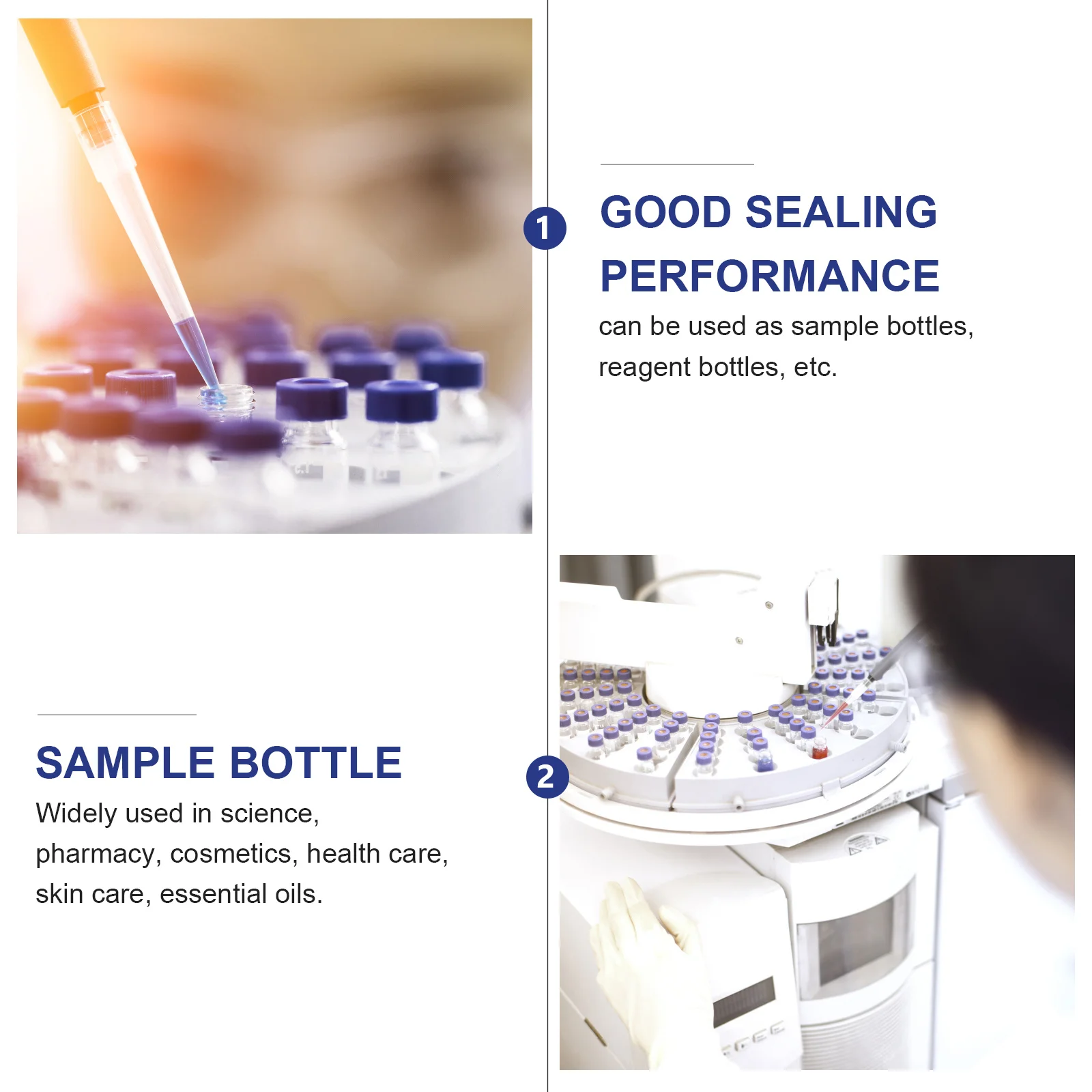 1

GOOD SEALING PERFORMANCE

can be used as sample bottles, reagent bottles, etc.

SAMPLE BOTTLE

Widely used in science, pharmacy, cosmetics, health care, skin care, essential oils.

2